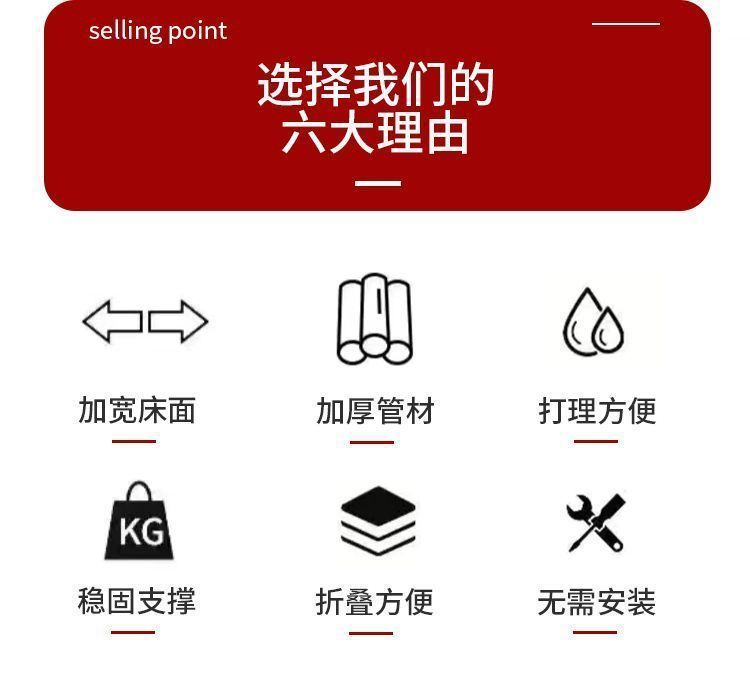 selling point

选择我们的
六大理由

加宽床面

加厚管材

打理方便

KG

稳固支撑

折叠方便

无需安装