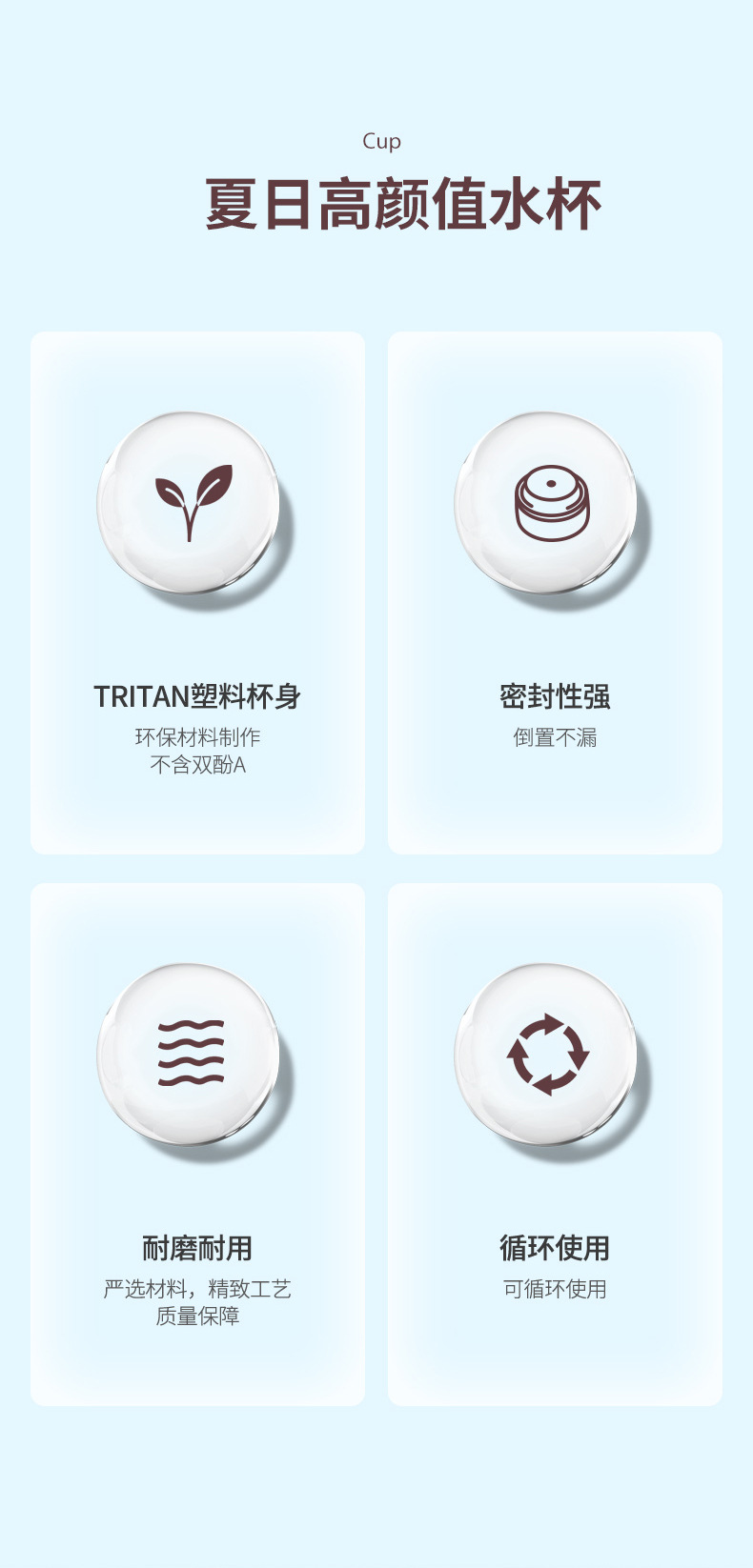 Cup

夏日高颜值水杯

TRITAN塑料杯身

环保材料制作
不含双酚A

密封性强

倒置不漏

耐磨耐用

严选材料，精致工艺
质量保障

循环使用

可循环使用