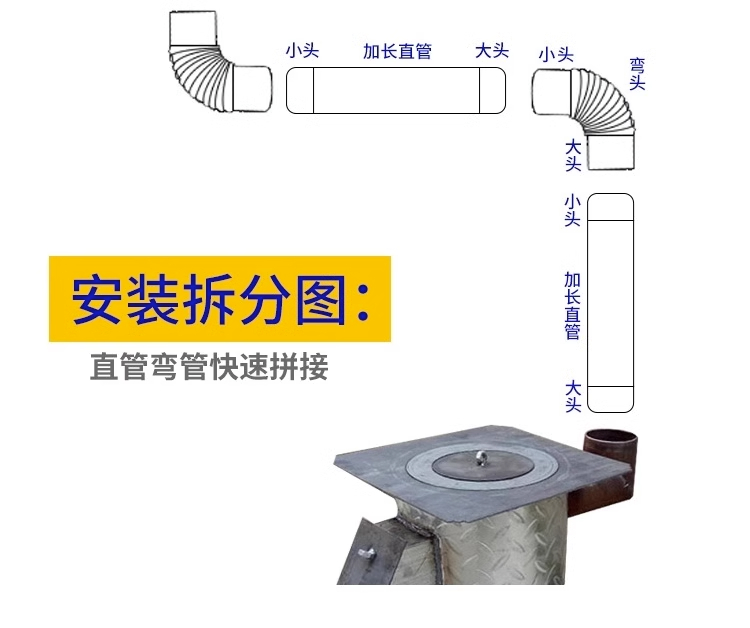 小头 加长直管 大头

小头 弯头

大头

小头

加长直管

大头

安装拆分图:

直管弯管快速拼接