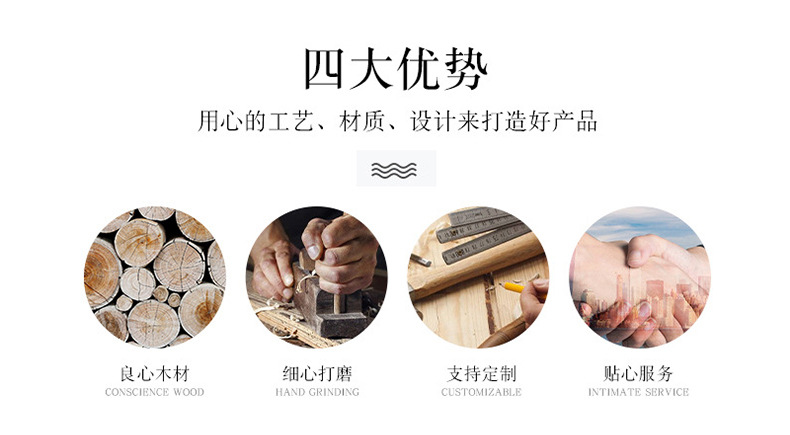 四大优势

用心的工艺、材质、设计来打造好产品

良心木材
CONSCIENCE WOOD

细心打磨
HAND GRINDING

支持定制
CUSTOMIZABLE

贴心服务
INTIMATE SERVICE