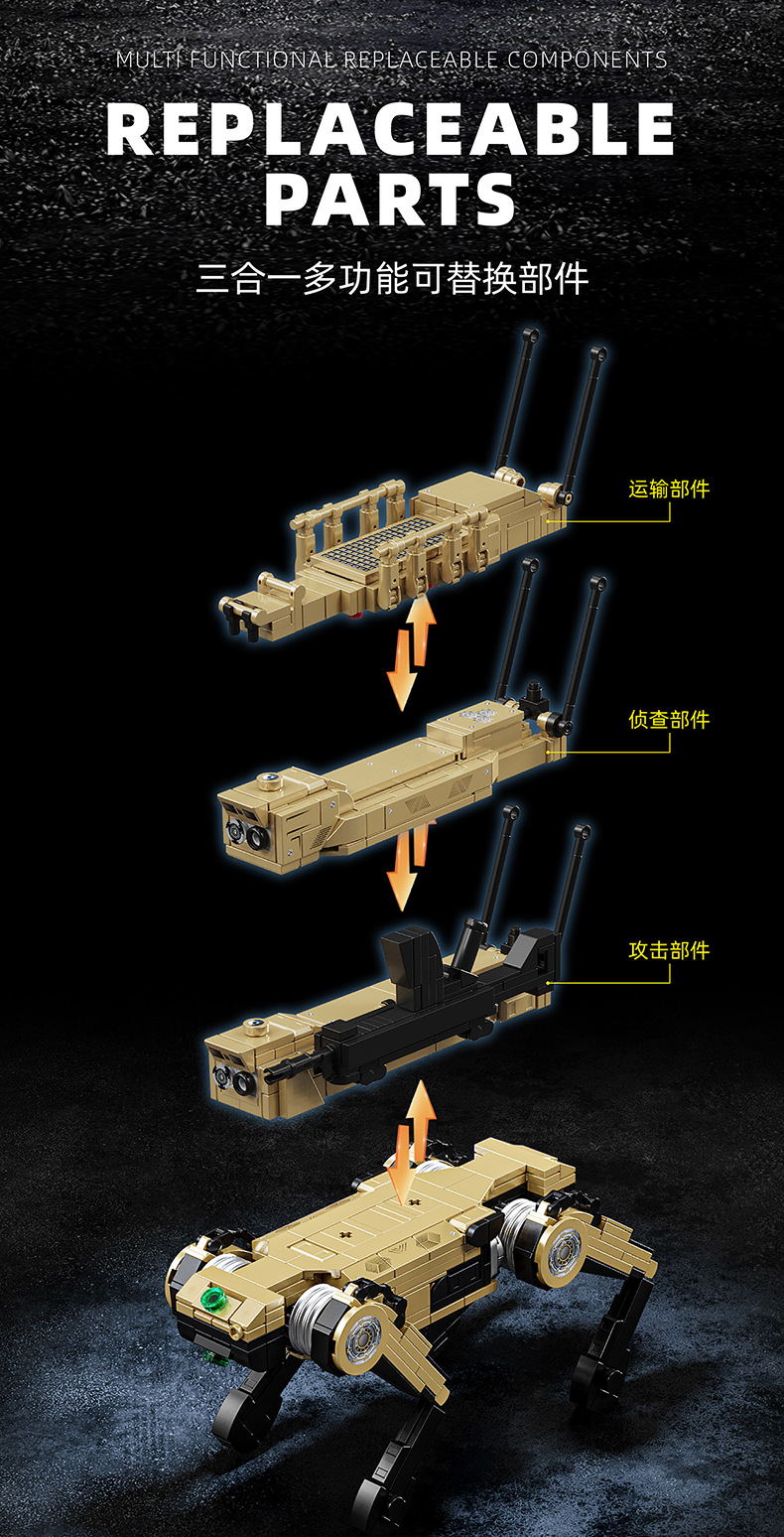 MULTI FUNCTIONAL REPLACEABLE COMPONENTS

REPLACEABLE PARTS

三合一多功能可替换部件

运输部件

侦查部件

攻击部件