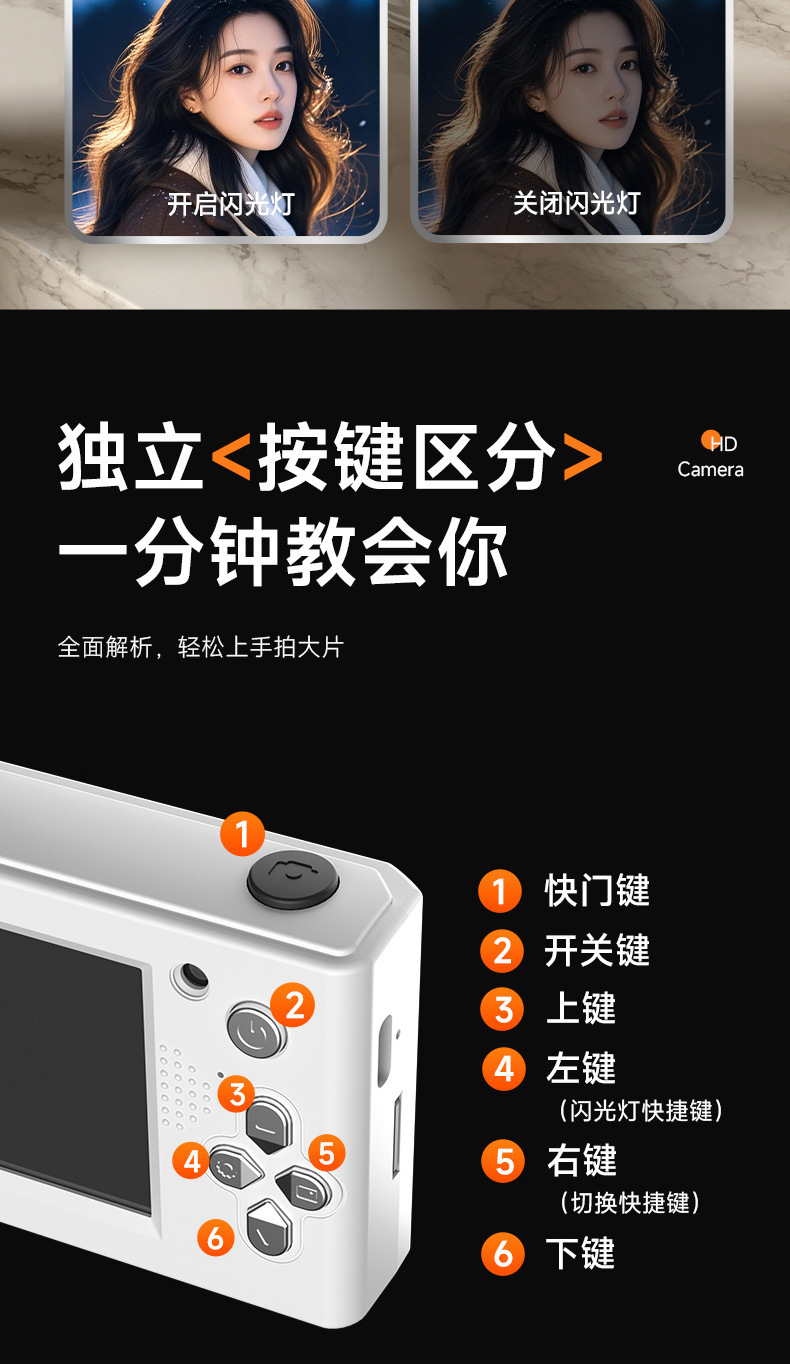 开启闪光灯

关闭闪光灯

独立<按键区分>
一分钟教会你

HD
Camera

全面解析，轻松上手拍大片

1
2
3
4
5
6

1 快门键
2 开关键
3 上键
4 左键
（闪光灯快捷键）
5 右键
（切换快捷键）
6 下键