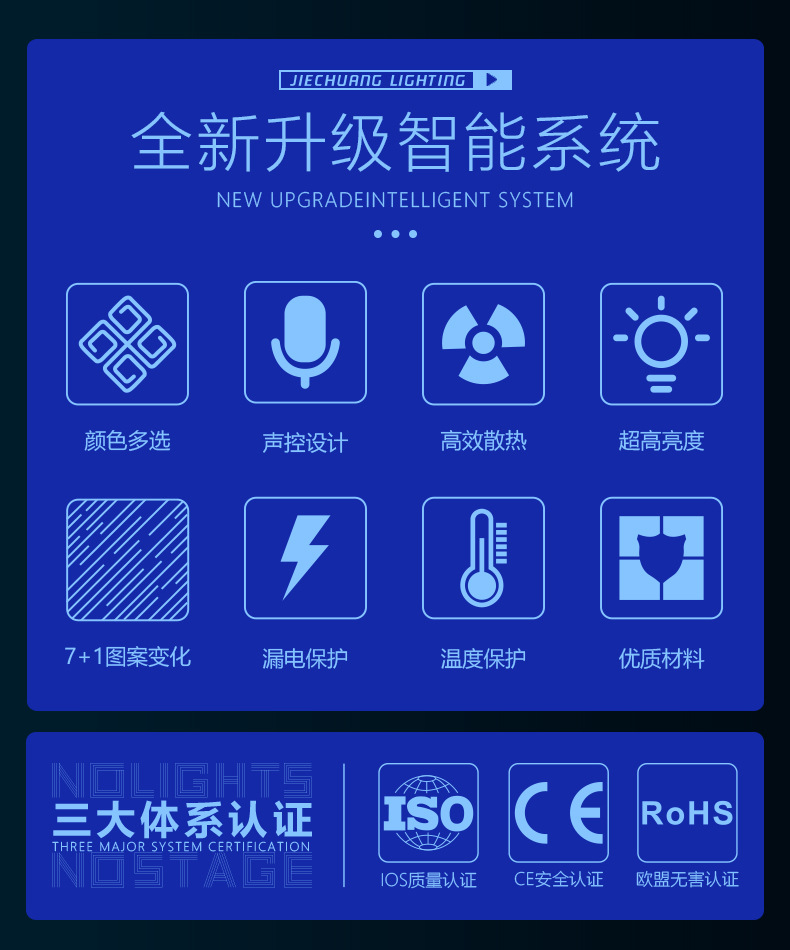 JIECHUANG LIGHTING

全新升级智能系统

NEW UPGRADEINTELLIGENT SYSTEM

颜色多选

声控设计

高效散热

超高亮度

7+1图案变化

漏电保护

温度保护

优质材料

NOLIGHTS

三大体系认证

THREE MAJOR SYSTEM CERTIFICATION

NOSTAGE

ISO

IOS质量认证

CE

CE安全认证

RoHS

欧盟无害认证