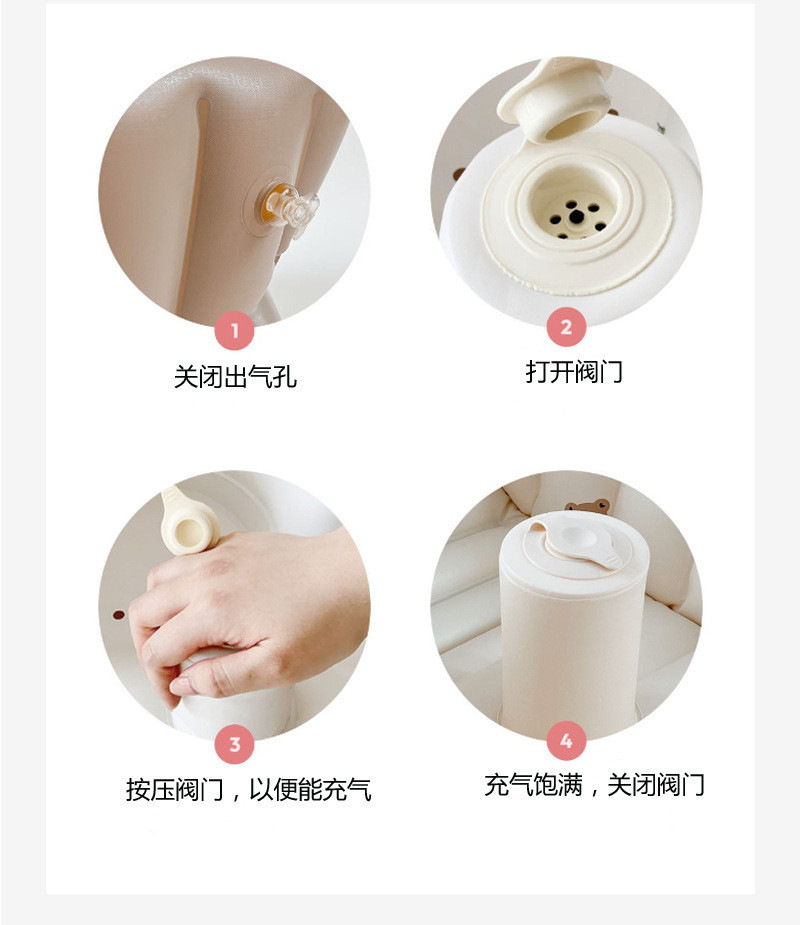 1
关闭出气孔

2
打开阀门

3
按压阀门，以便能充气

4
充气饱满，关闭阀门