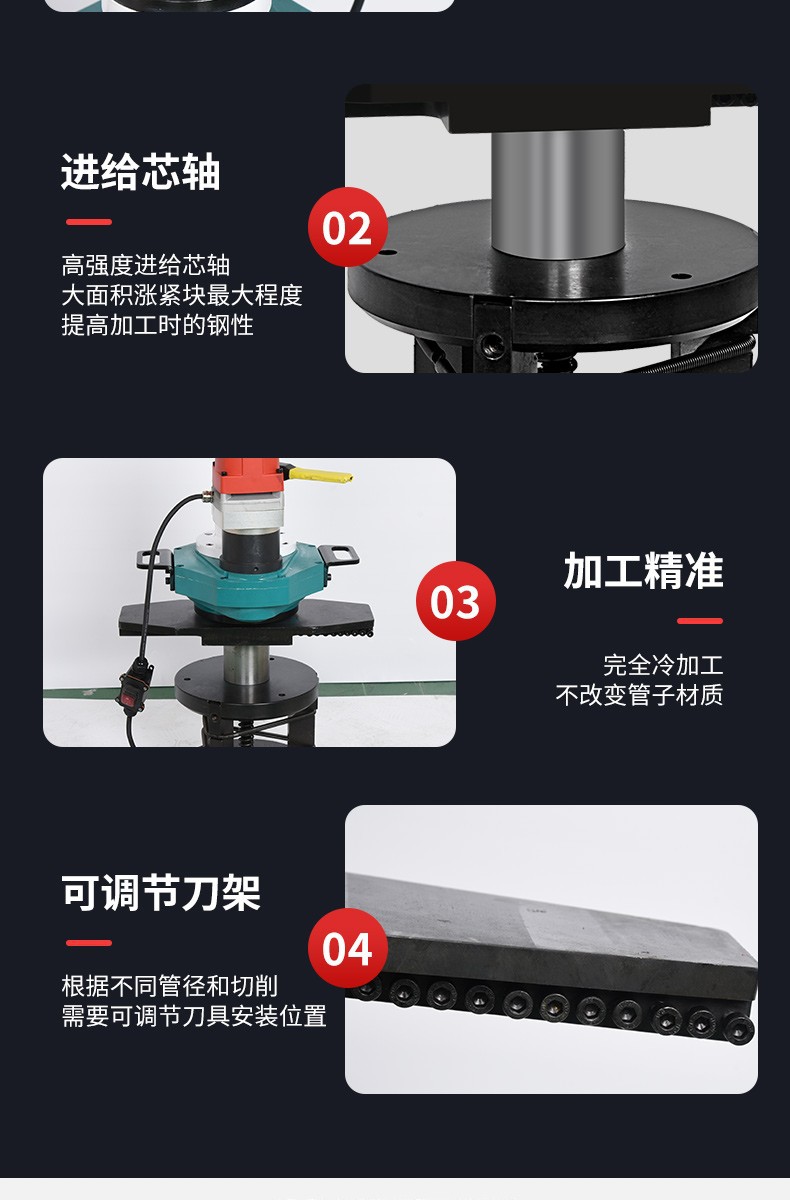 进给芯轴

02

高强度进给芯轴
大面积涨紧块最大程度
提高加工时的钢性

03

加工精准

完全冷加工
不改变管子材质

可调节刀架

04

根据不同管径和切削
需要可调节刀具安装位置