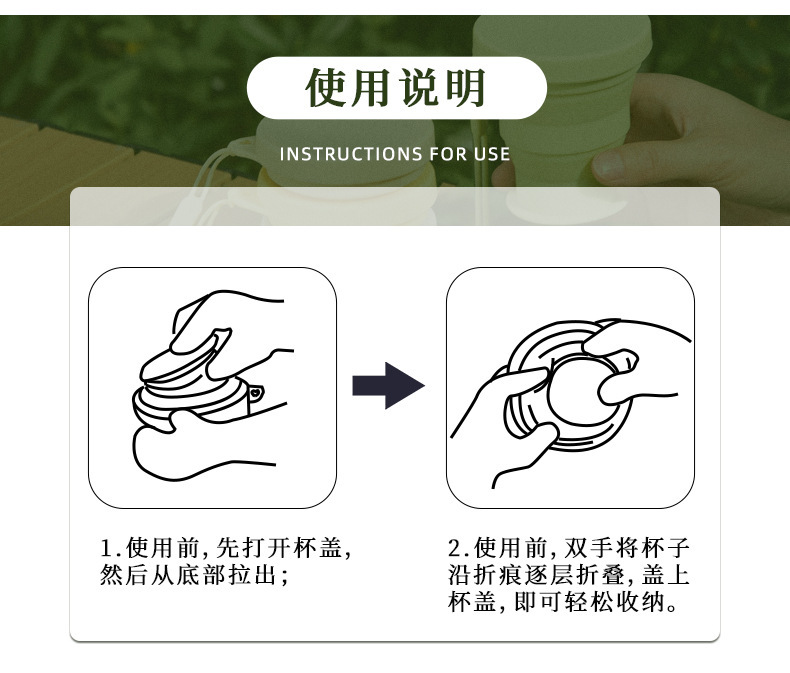 使用说明

INSTRUCTIONS FOR USE

1.使用前,先打开杯盖,然后从底部拉出;

2.使用前,双手将杯子沿折痕逐层折叠,盖上杯盖,即可轻松收纳。