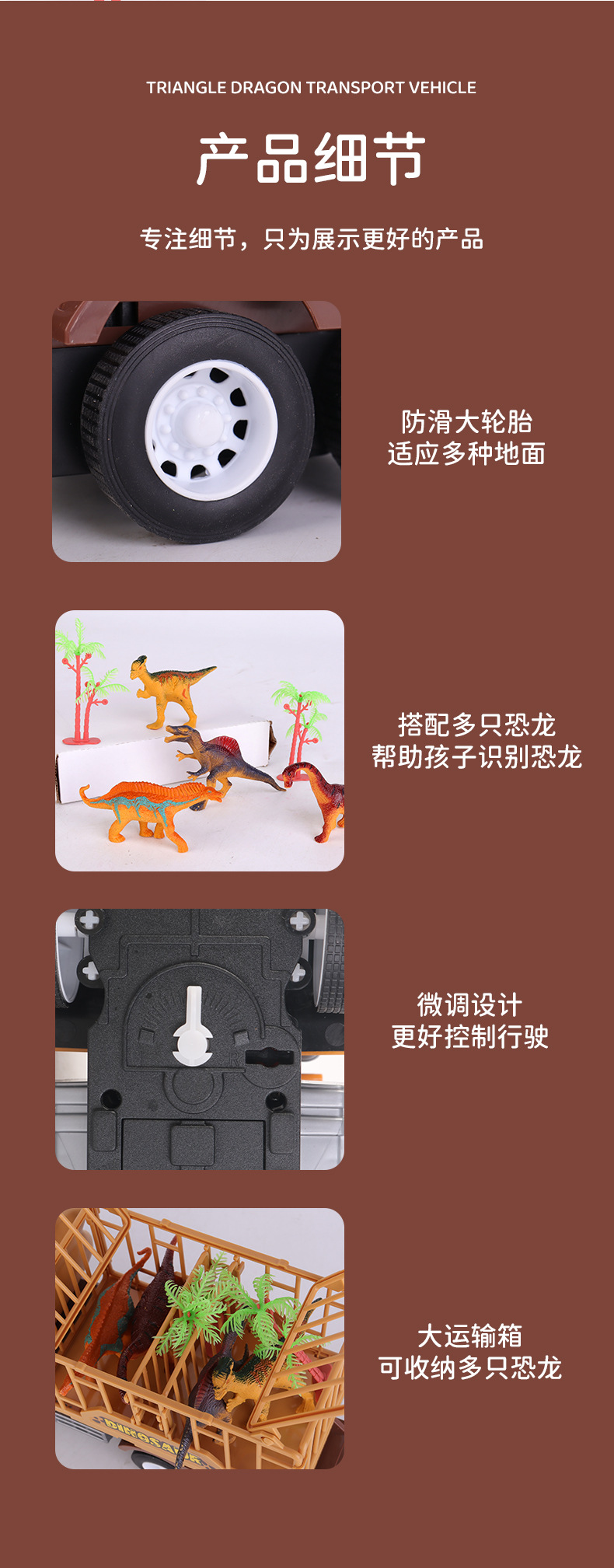 TRIANGLE DRAGON TRANSPORT VEHICLE

产品细节

专注细节，只为展示更好的产品

防滑大轮胎
适应多种地面

搭配多只恐龙
帮助孩子识别恐龙

微调设计
更好控制行驶

大运输箱
可收纳多只恐龙

DINOSAUR