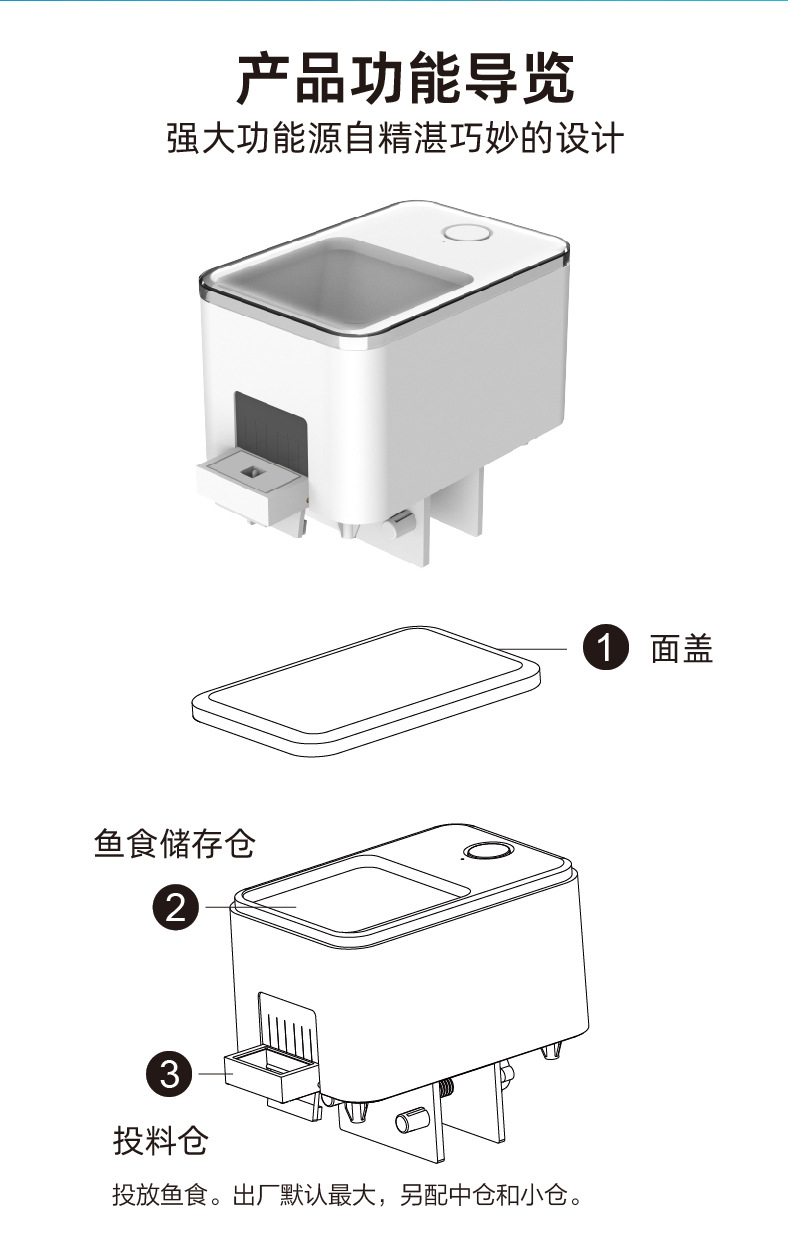 产品功能导览
强大功能源自精湛巧妙的设计

1 面盖

鱼食储存仓
2

3
投料仓
投放鱼食。出厂默认最大，另配中仓和小仓。