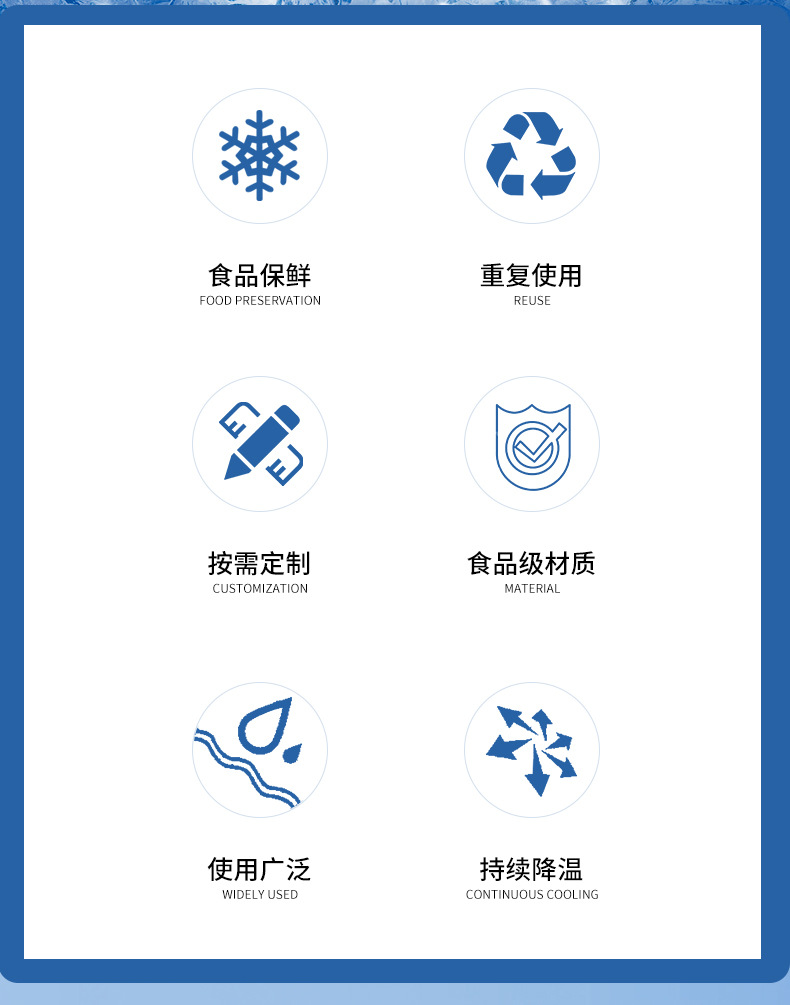 食品保鲜
FOOD PRESERVATION

重复使用
REUSE

按需定制
CUSTOMIZATION

食品级材质
MATERIAL

使用广泛
WIDELY USED

持续降温
CONTINUOUS COOLING