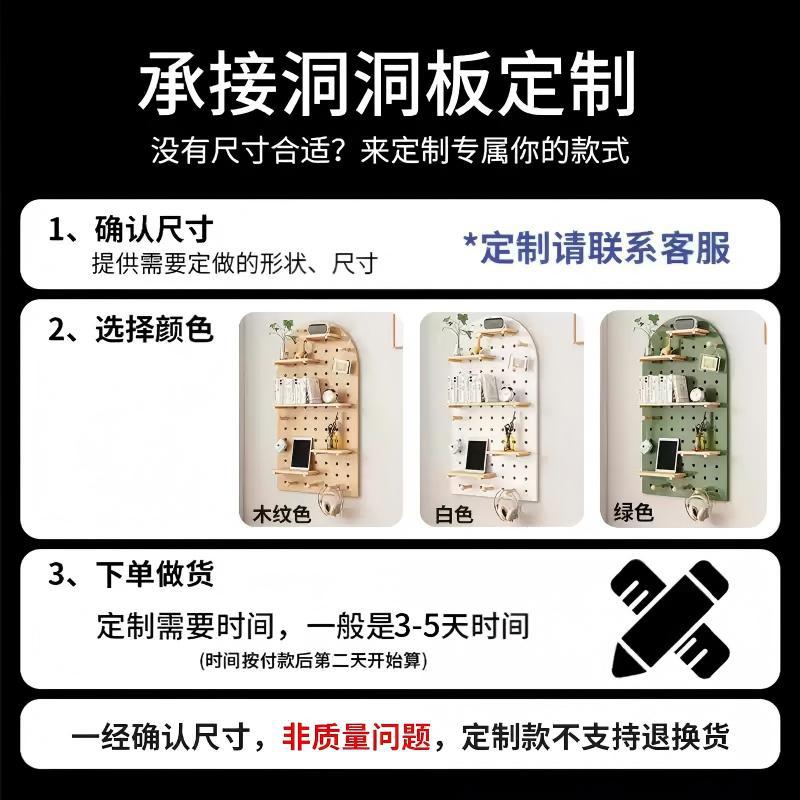 承接洞洞板定制
没有尺寸合适？来定制专属你的款式

1、确认尺寸
提供需要定做的形状、尺寸
*定制请联系客服

2、选择颜色
木纹色
白色
绿色

3、下单做货
定制需要时间，一般是3-5天时间
(时间按付款后第二天开始算)

一经确认尺寸，非质量问题，定制款不支持退换货