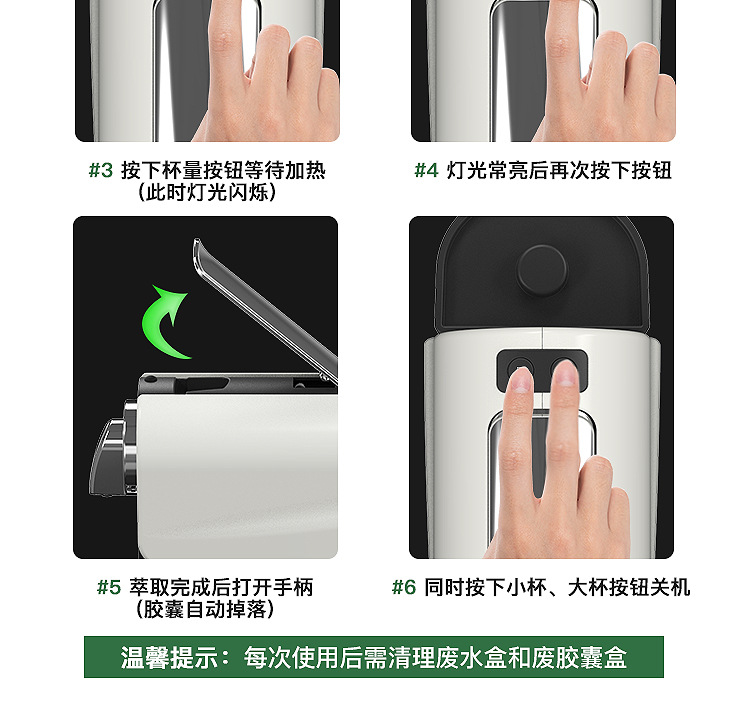 #3 按下杯量按钮等待加热
（此时灯光闪烁）

#4 灯光常亮后再次按下按钮

#5 萃取完成后打开手柄
（胶囊自动掉落）

#6 同时按下小杯、大杯按钮关机

温馨提示：每次使用后需清理废水盒和废胶囊盒