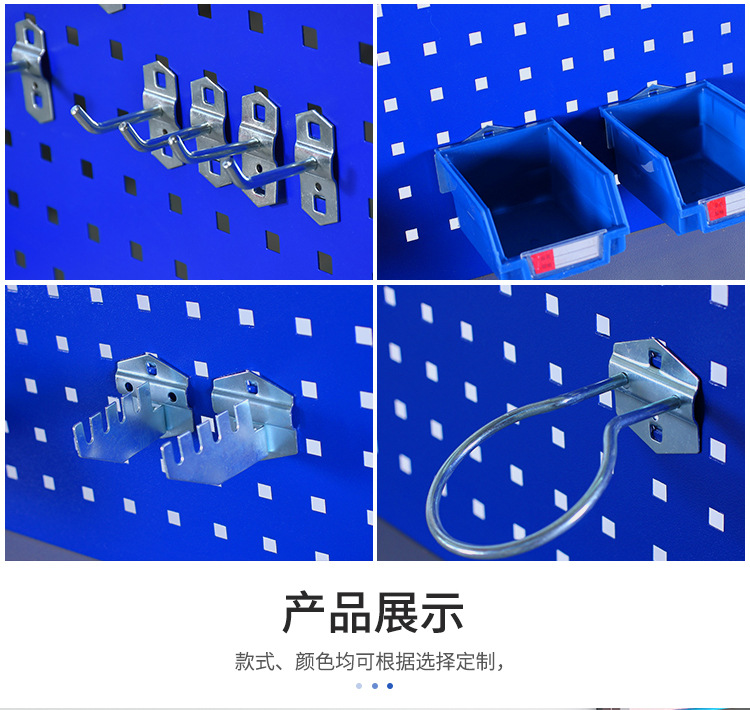 产品展示

款式、颜色均可根据选择定制，