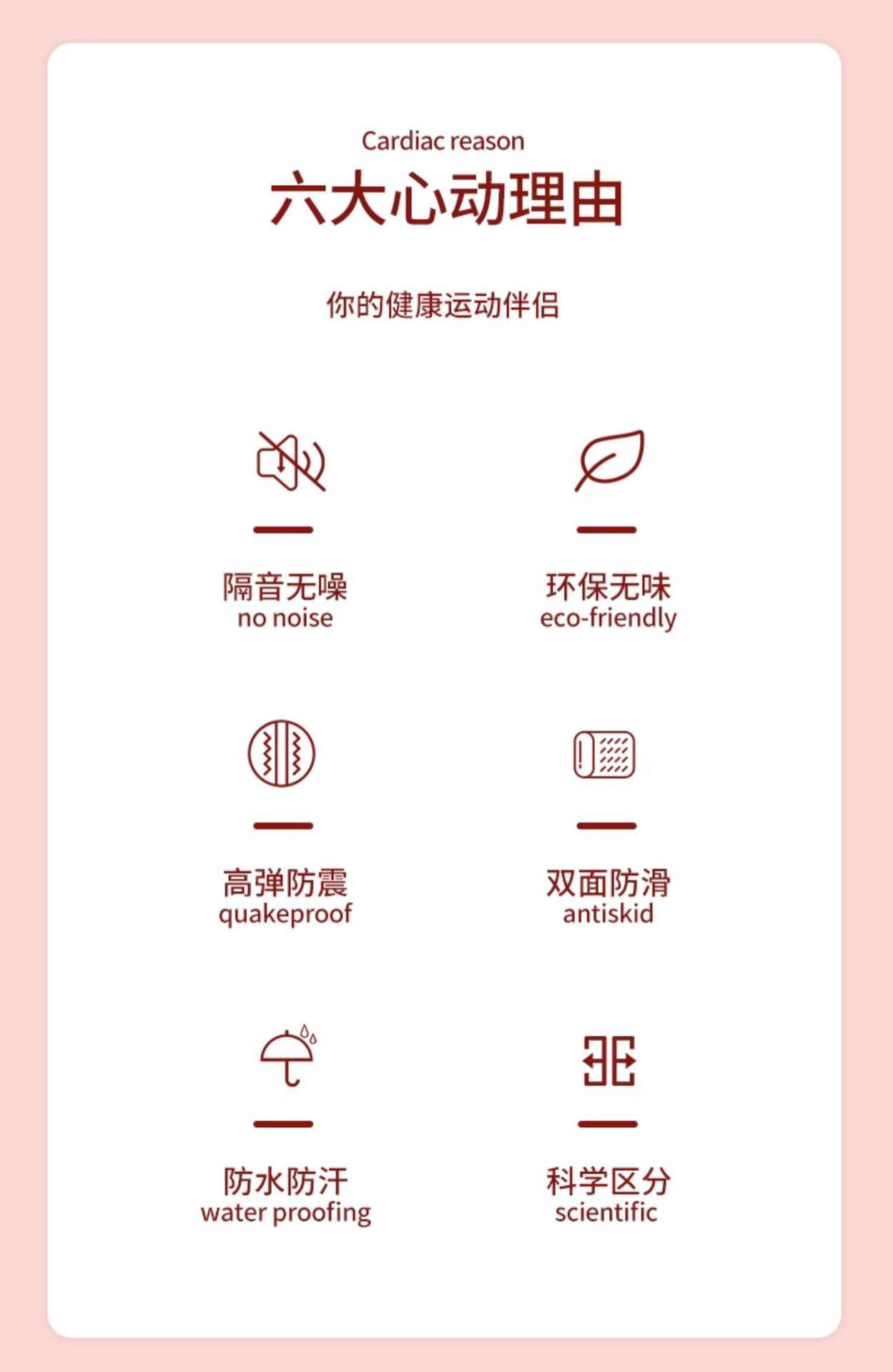 Cardiac reason

六大心动理由

你的健康运动伴侣

隔音无噪
no noise

环保无味
eco-friendly

高弹防震
quakeproof

双面防滑
antiskid

防水防汗
water proofing

科学区分
scientific