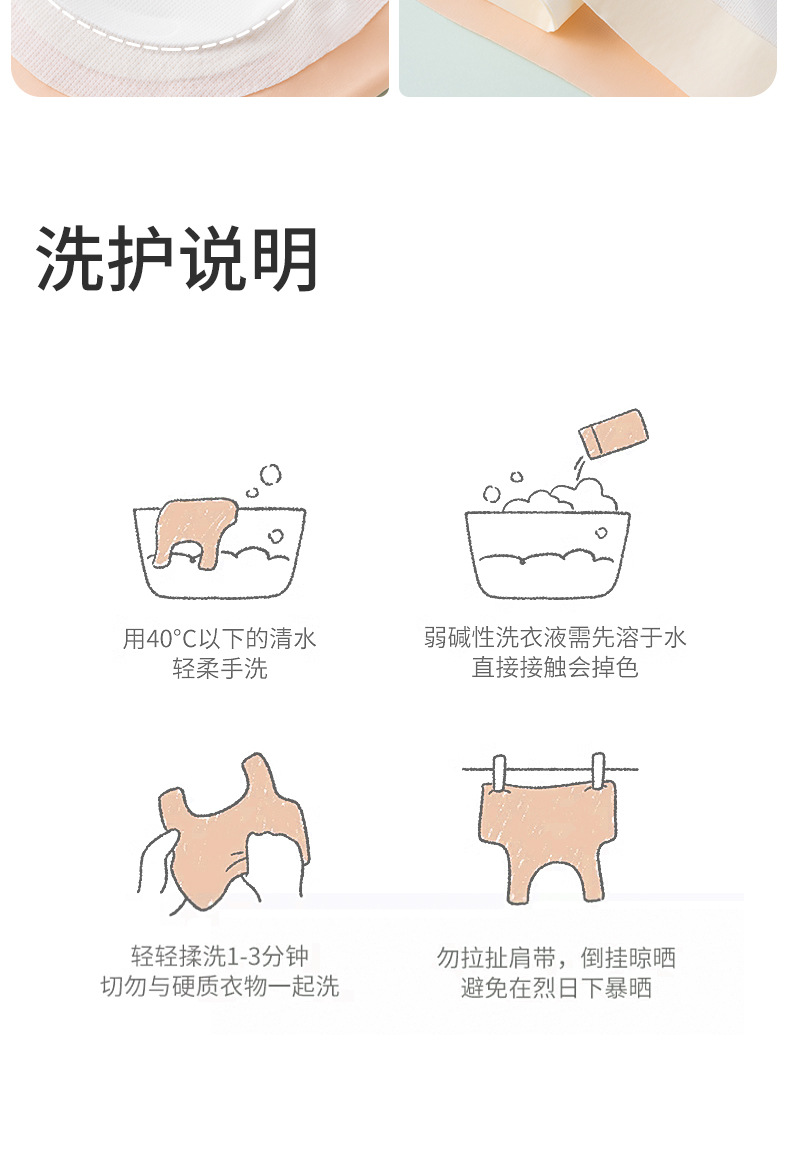 洗护说明

用40°C以下的清水
轻柔手洗

弱碱性洗衣液需先溶于水
直接接触会掉色

轻轻揉洗1-3分钟
切勿与硬质衣物一起洗

勿拉扯肩带，倒挂晾晒
避免在烈日下暴晒