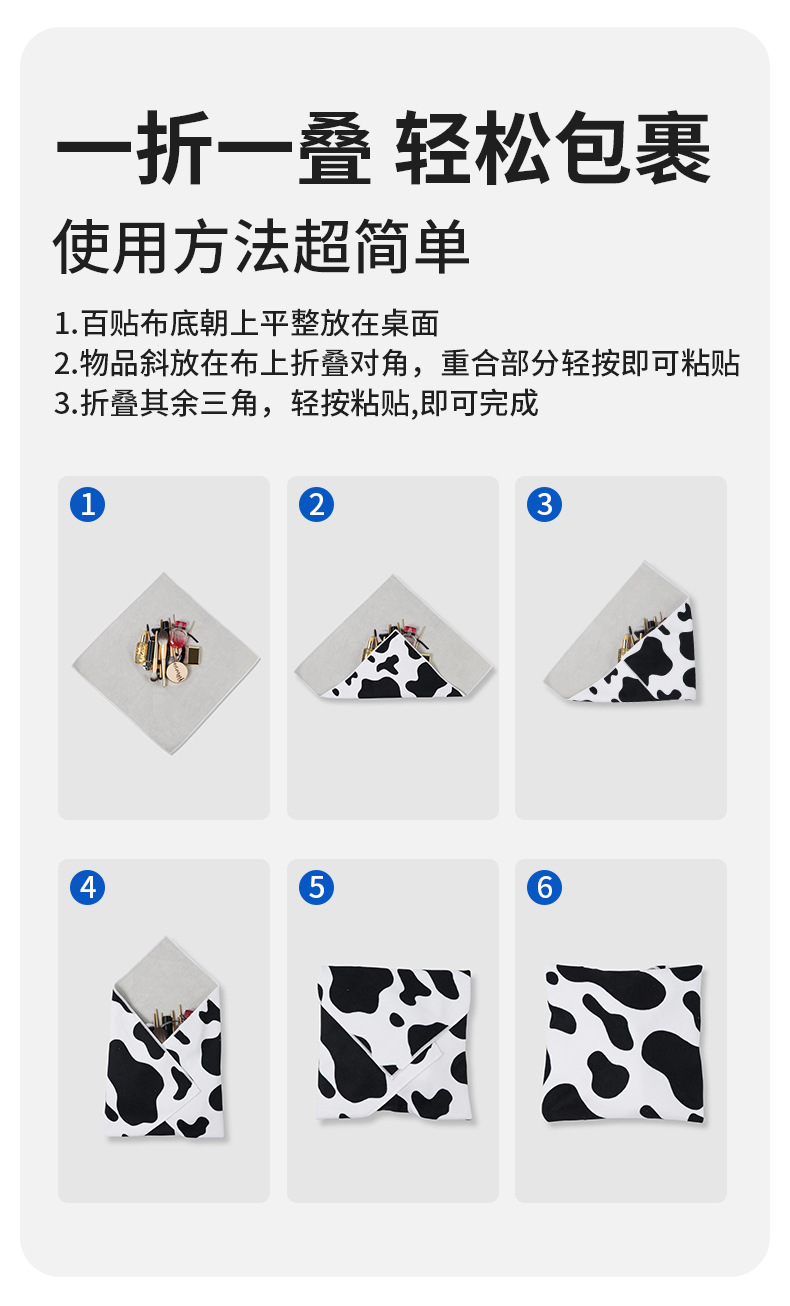 一折一叠 轻松包裹

使用方法超简单

1.百贴布底朝上平整放在桌面
2.物品斜放在布上折叠对角，重合部分轻按即可粘贴
3.折叠其余三角，轻按粘贴,即可完成

1

2

3

4

5

6