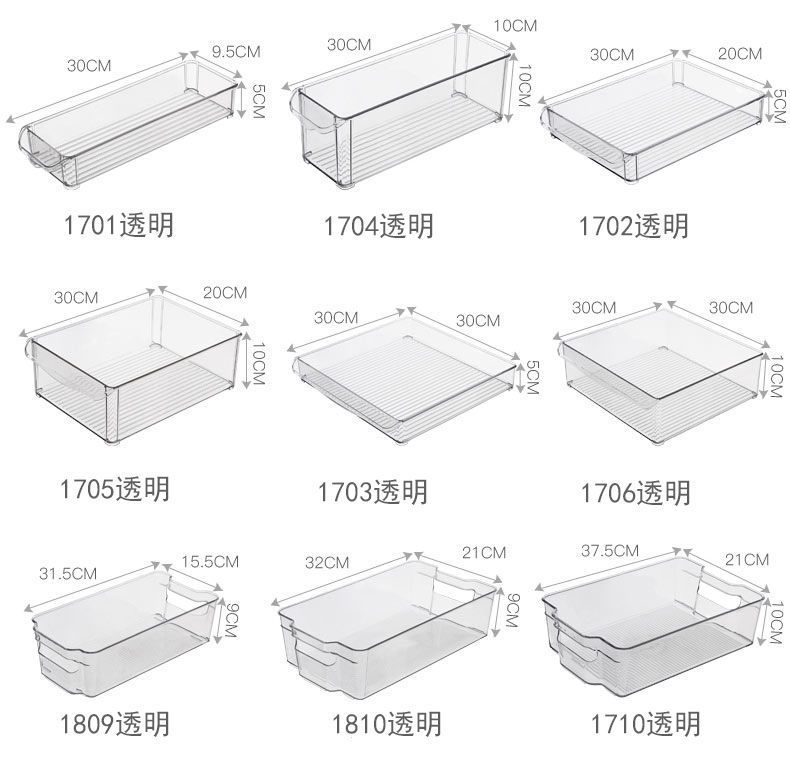 30CM 9.5CM 5CM
1701透明

30CM 10CM 10CM
1704透明

30CM 20CM 5CM
1702透明

30CM 20CM 10CM
1705透明

30CM 30CM 5CM
1703透明

30CM 30CM 10CM
1706透明

31.5CM 15.5CM 9CM
1809透明

32CM 21CM 9CM
1810透明

37.5CM 21CM 10CM
1710透明