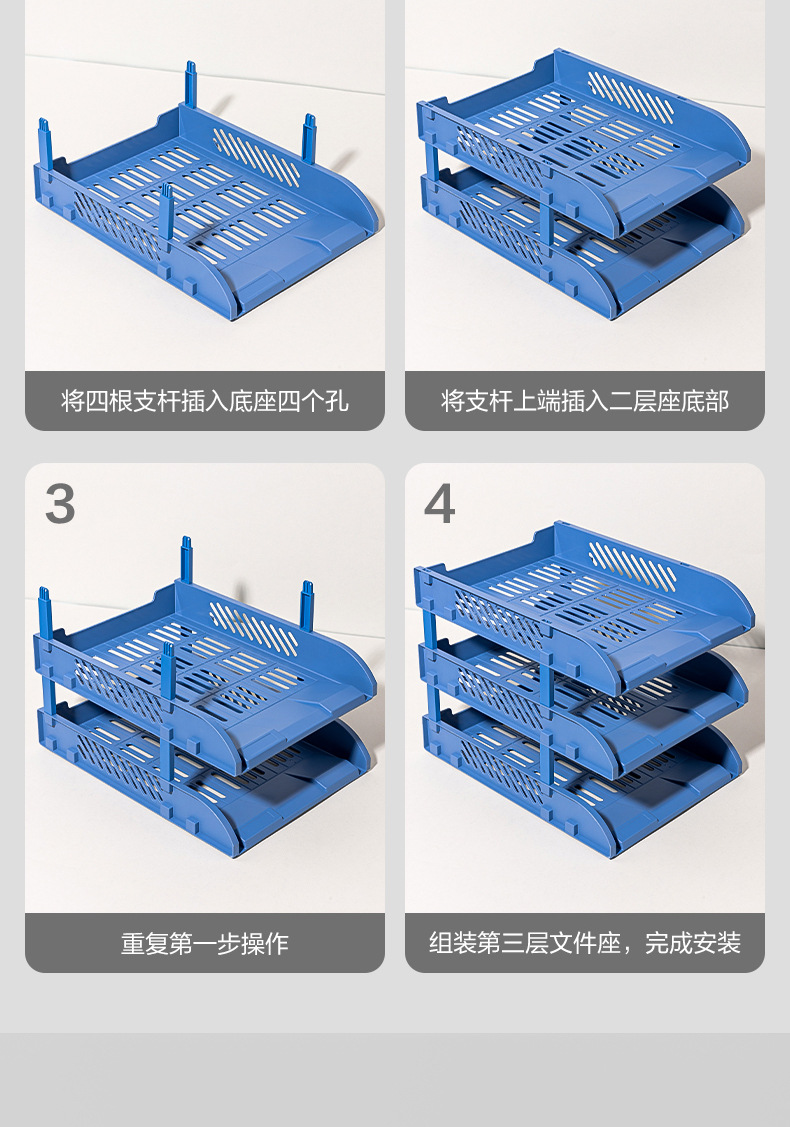 将四根支杆插入底座四个孔

将支杆上端插入二层座底部

3

重复第一步操作

4

组装第三层文件座，完成安装