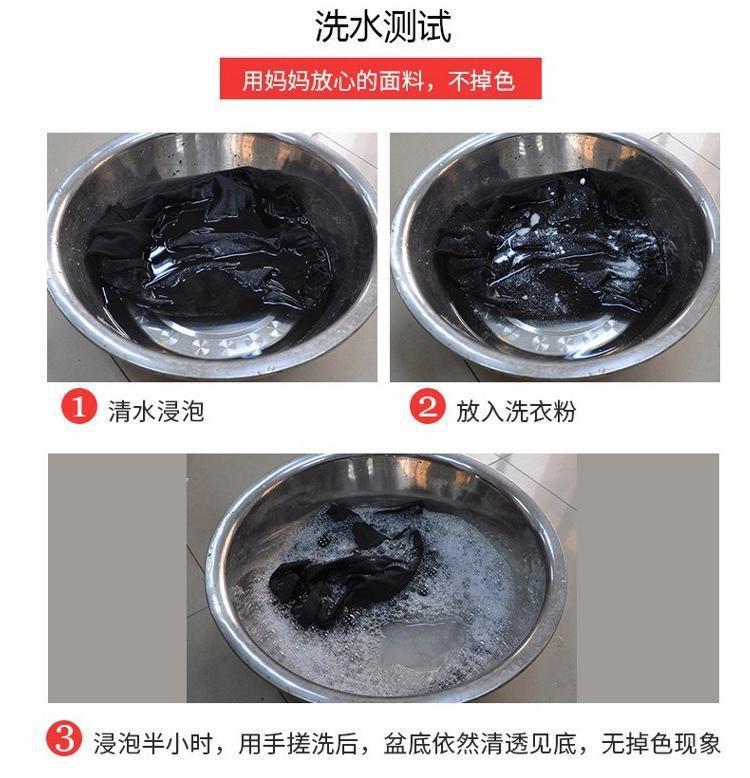 洗水测试

用妈妈放心的面料，不掉色

1 清水浸泡

2 放入洗衣粉

3 浸泡半小时，用手搓洗后，盆底依然清透见底，无掉色现象