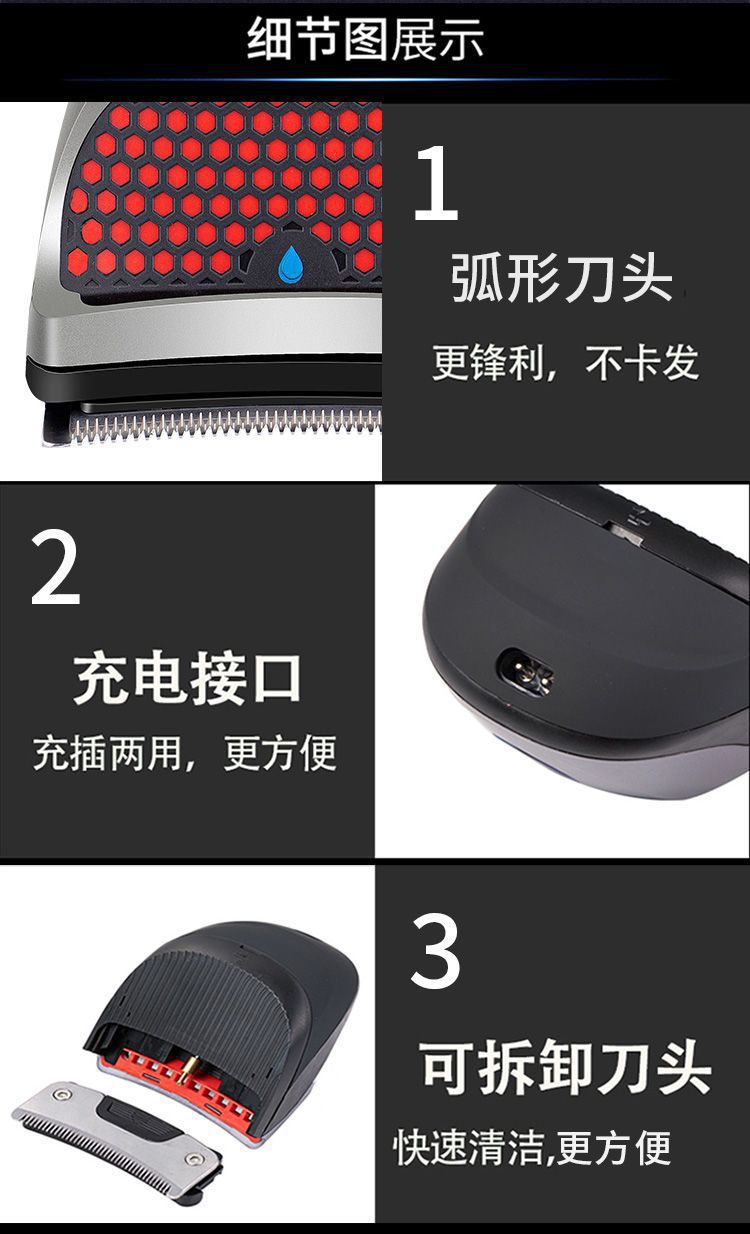 细节图展示

1

弧形刀头

更锋利，不卡发

2

充电接口

充插两用，更方便

3

可拆卸刀头

快速清洁,更方便