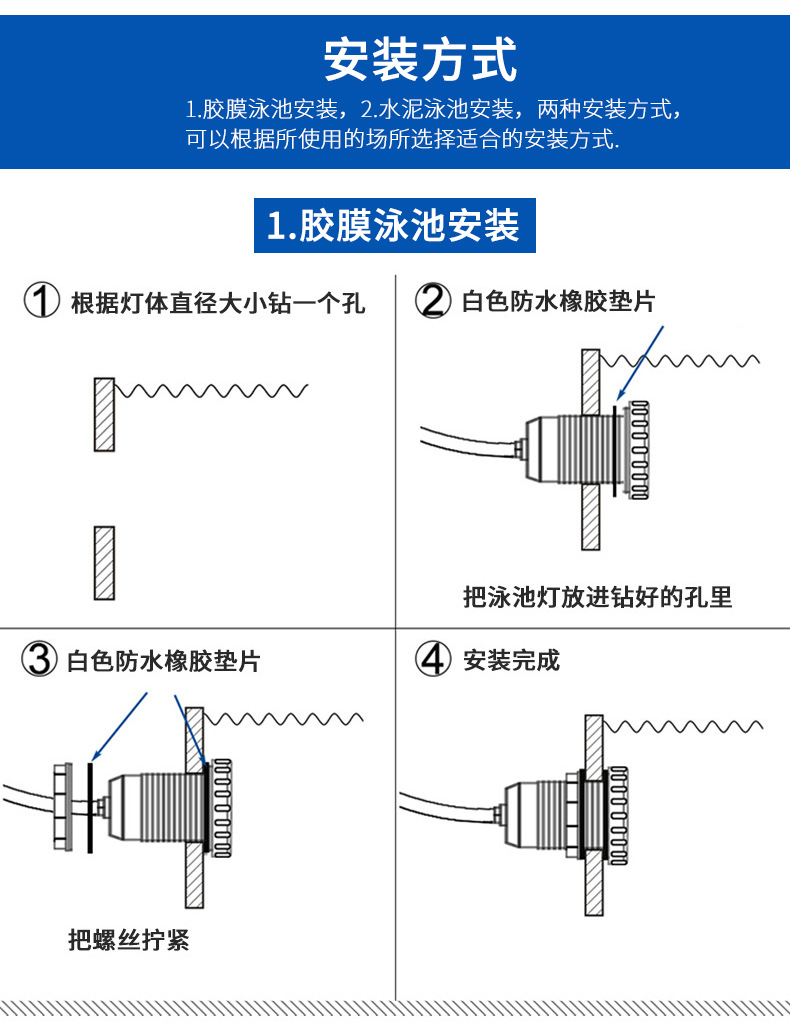 安装方式

1.胶膜泳池安装，2.水泥泳池安装，两种安装方式，可以根据所使用的场所选择适合的安装方式.

1.胶膜泳池安装

① 根据灯体直径大小钻一个孔

② 白色防水橡胶垫片

把泳池灯放进钻好的孔里

③ 白色防水橡胶垫片

把螺丝拧紧

④ 安装完成