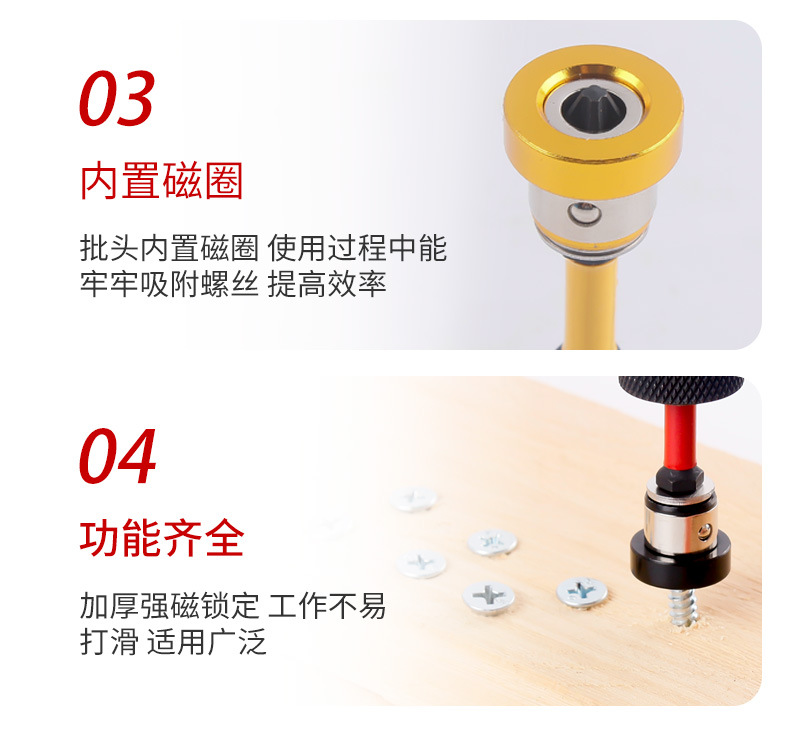 03

内置磁圈

批头内置磁圈 使用过程中能牢牢吸附螺丝 提高效率

04

功能齐全

加厚强磁锁定 工作不易打滑 适用广泛