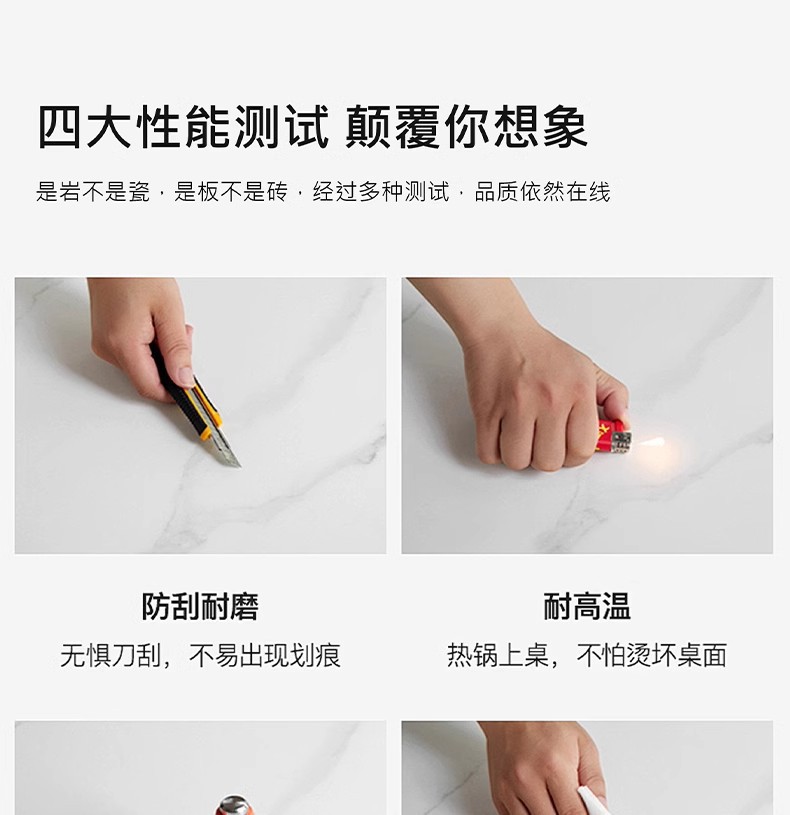 四大性能测试 颠覆你想象

是岩不是瓷 · 是板不是砖 · 经过多种测试 · 品质依然在线

防刮耐磨

无惧刀刮，不易出现划痕

耐高温

热锅上桌，不怕烫坏桌面