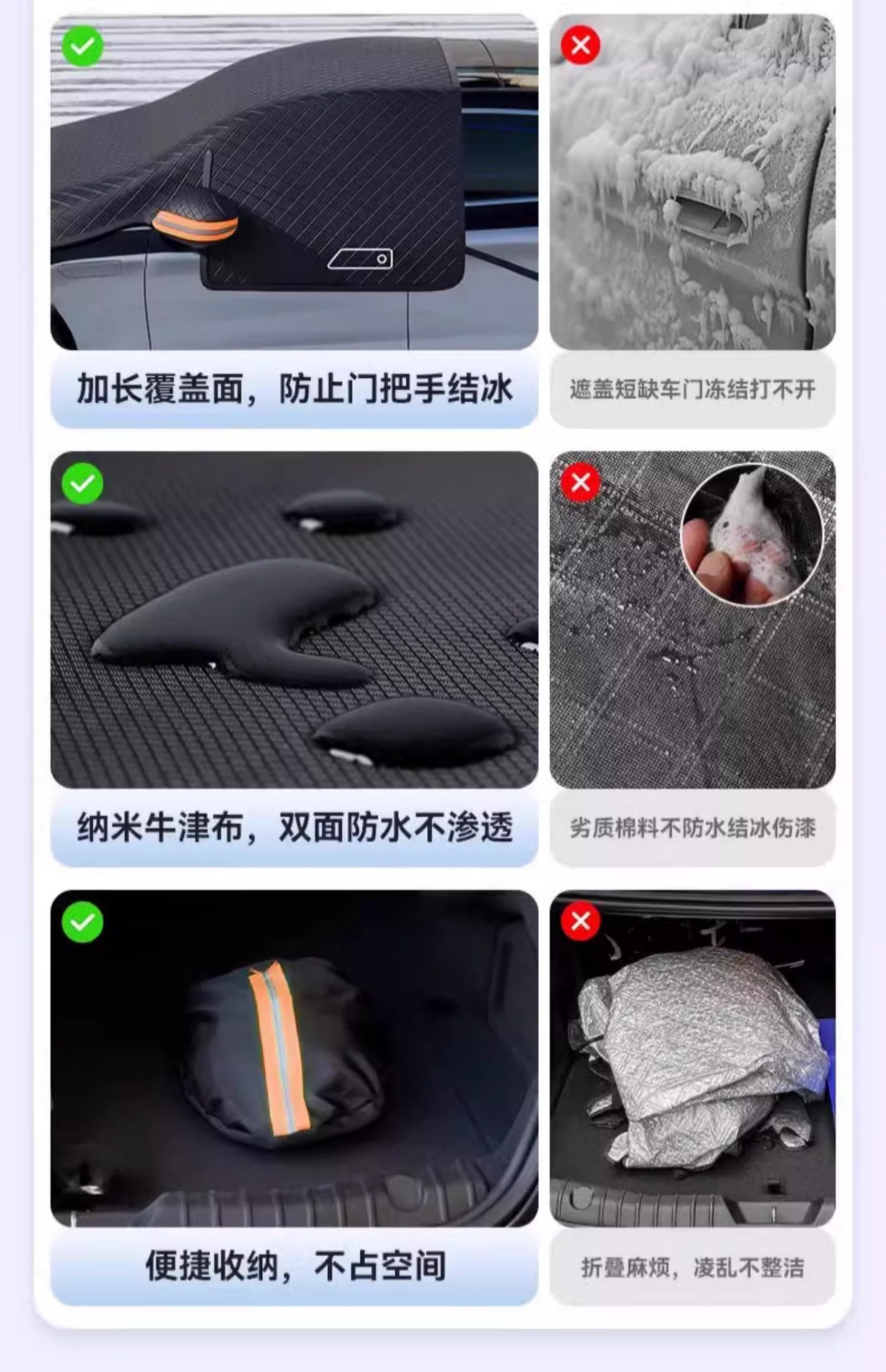 加长覆盖面，防止门把手结冰

遮盖短缺车门冻结打不开

纳米牛津布，双面防水不渗透

劣质棉料不防水结冰伤漆

便捷收纳，不占空间

折叠麻烦，凌乱不整洁