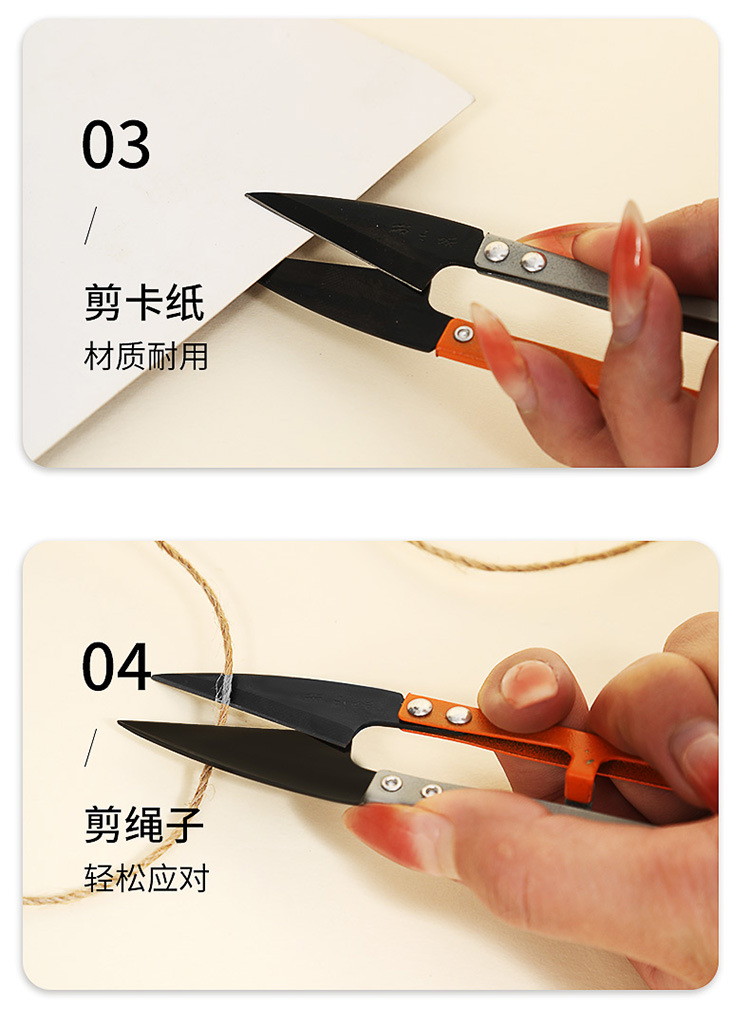 03

/

剪卡纸

材质耐用

04

/

剪绳子

轻松应对