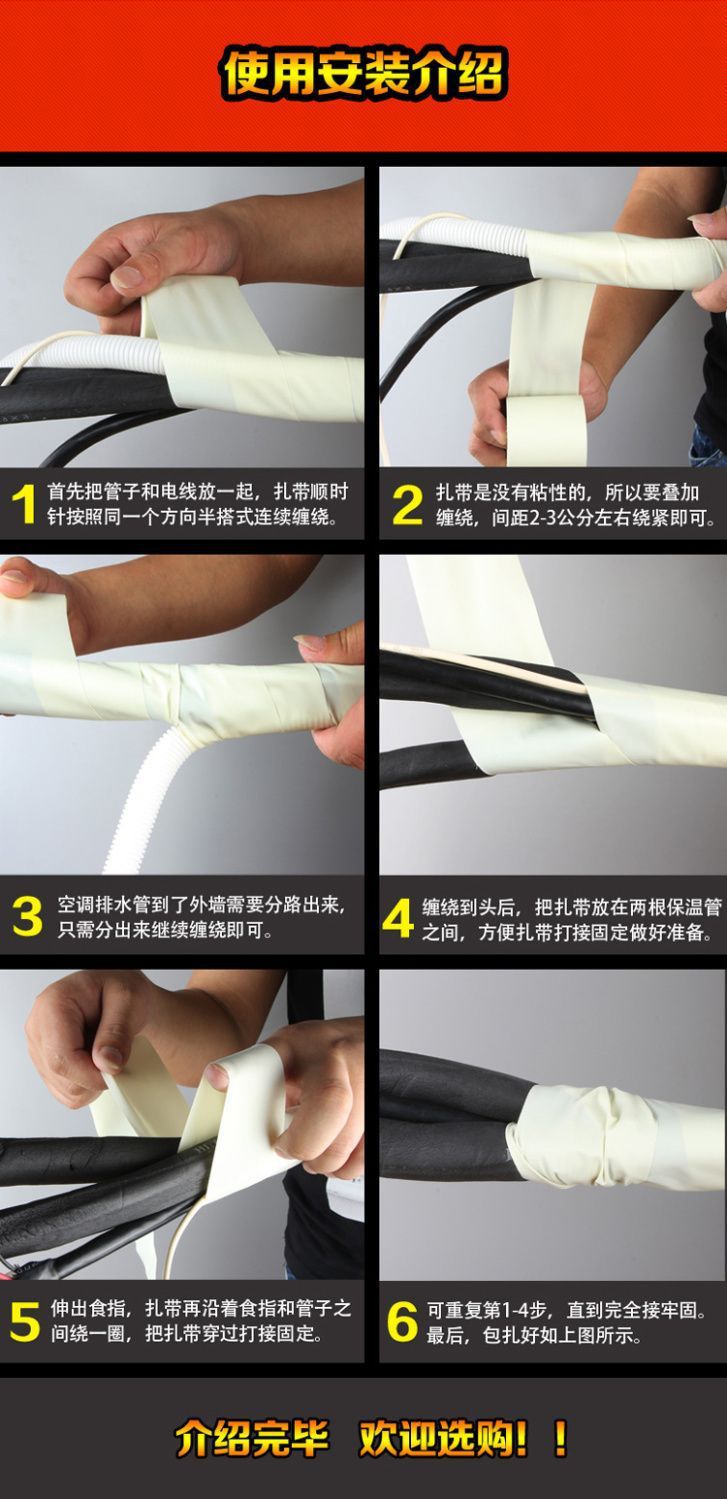 使用安装介绍

1 首先把管子和电线放一起，扎带顺时针按照同一个方向半搭式连续缠绕。

2 扎带是没有粘性的，所以要叠加缠绕，间距2-3公分左右绕紧即可。

3 空调排水管到了外墙需要分路出来，只需分出来继续缠绕即可。

4 缠绕到头后，把扎带放在两根保温管之间，方便扎带打接固定做好准备。

5 伸出食指，扎带再沿着食指和管子之间绕一圈，把扎带穿过打接固定。

6 可重复第1-4步，直到完全接牢固。最后，包扎好如上图所示。

介绍完毕 欢迎选购！！