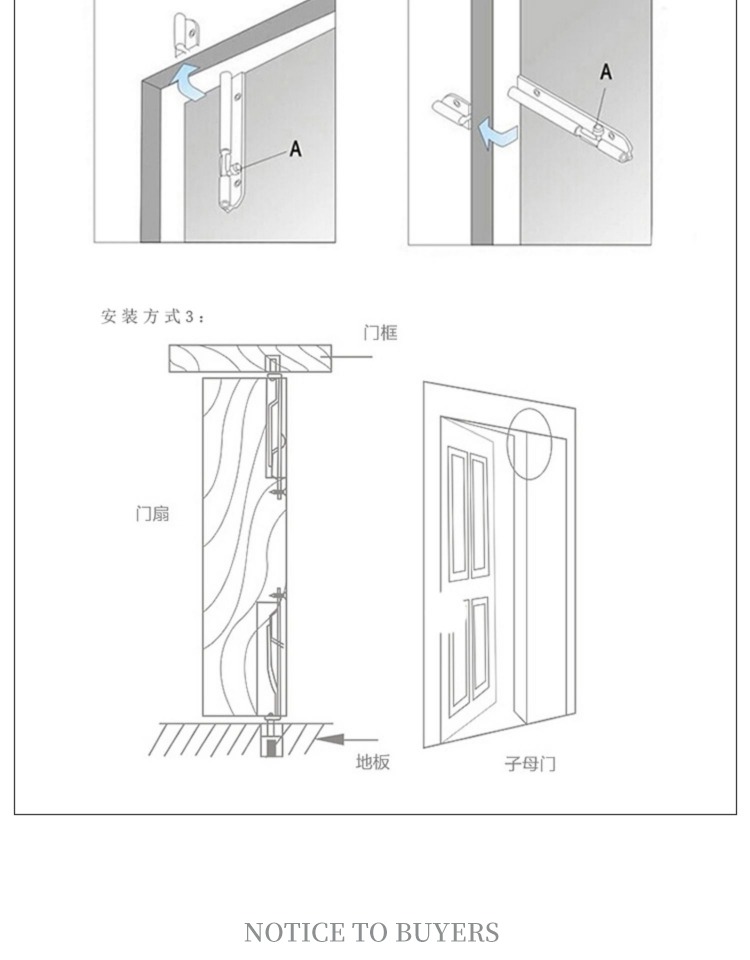 A

A

安装方式3：

门框

门扇

地板

子母门

NOTICE TO BUYERS