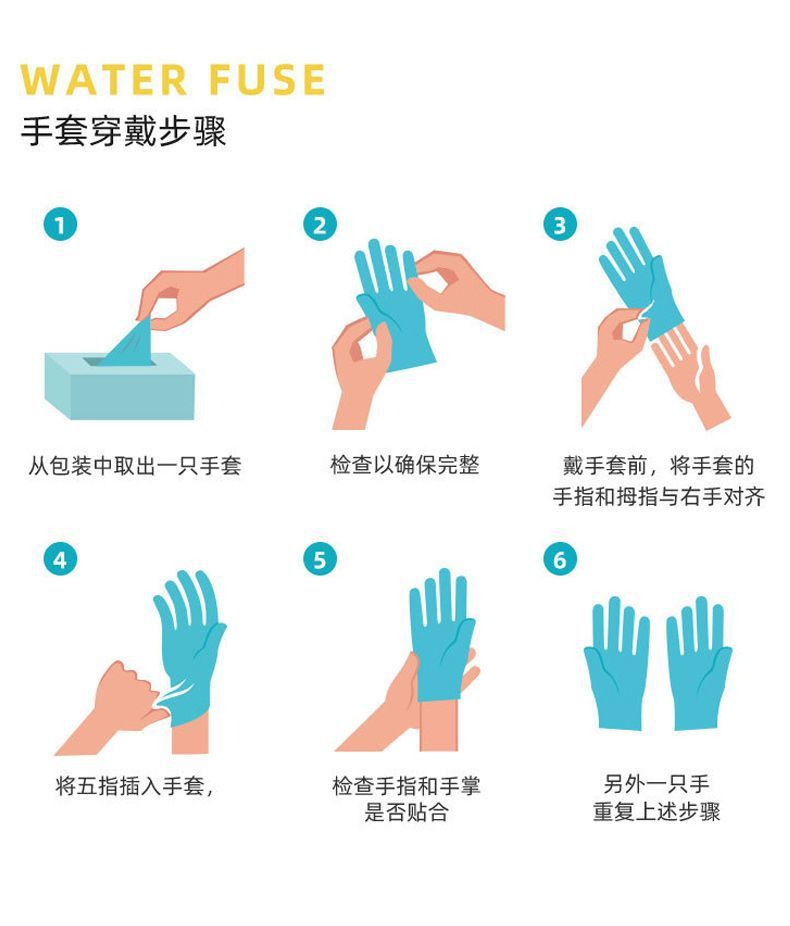 WATER FUSE
手套穿戴步骤

1
从包装中取出一只手套

2
检查以确保完整

3
戴手套前，将手套的手指和拇指与右手对齐

4
将五指插入手套，

5
检查手指和手掌是否贴合

6
另外一只手重复上述步骤