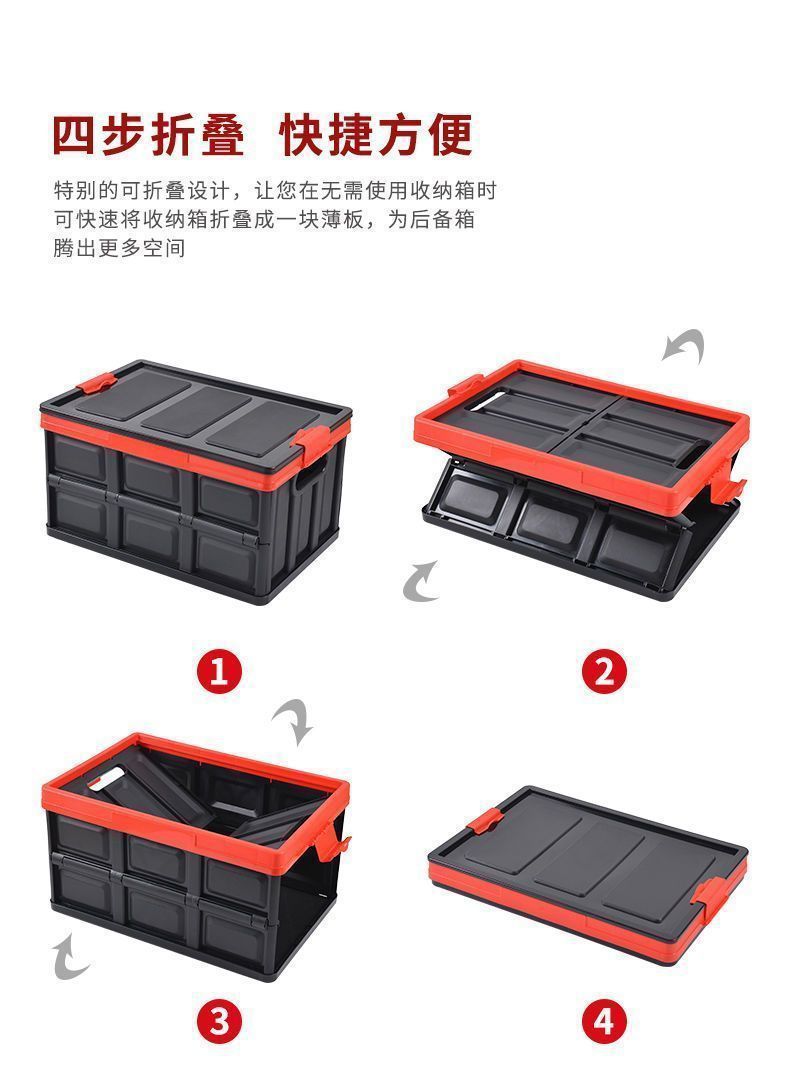 四步折叠 快捷方便

特别的可折叠设计，让您在无需使用收纳箱时可快速将收纳箱折叠成一块薄板，为后备箱腾出更多空间

1

2

3

4