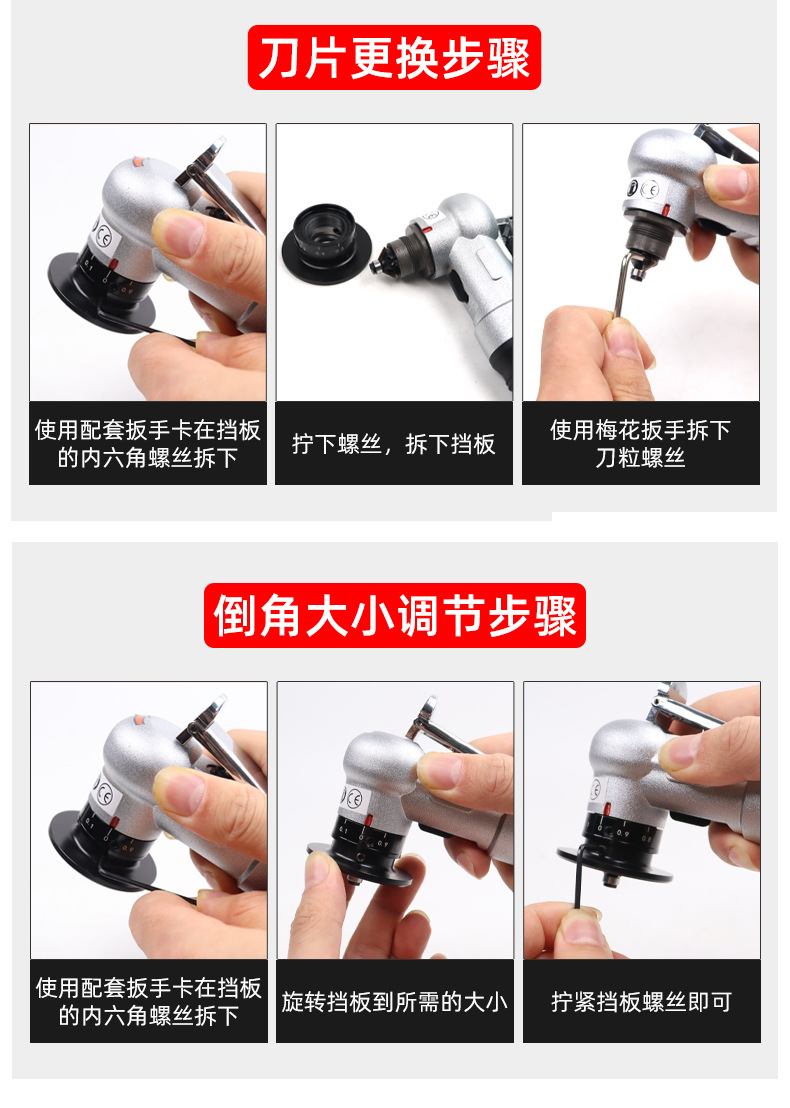 刀片更换步骤

使用配套扳手卡在挡板的内六角螺丝拆下

拧下螺丝，拆下挡板

使用梅花扳手拆下刀粒螺丝

倒角大小调节步骤

使用配套扳手卡在挡板的内六角螺丝拆下

旋转挡板到所需的大小

拧紧挡板螺丝即可