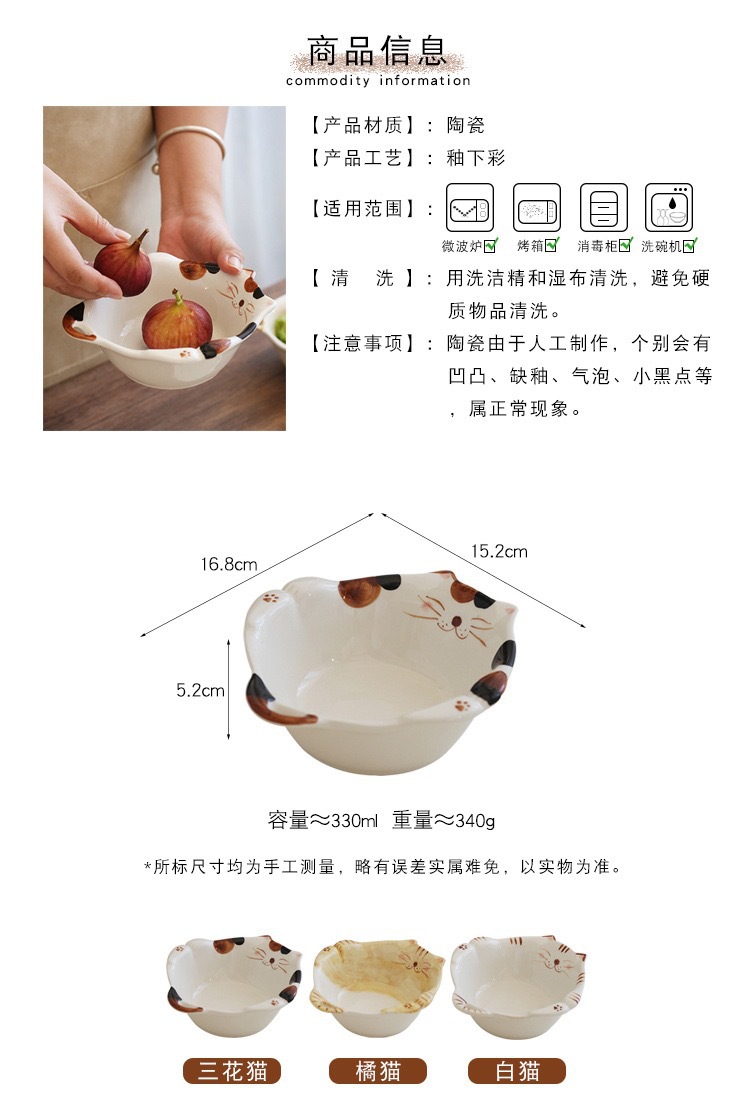 商品信息
commodity information

【产品材质】：陶瓷
【产品工艺】：釉下彩
【适用范围】：
微波炉 烤箱 消毒柜 洗碗机
【 清 洗 】：用洗洁精和湿布清洗，避免硬质物品清洗。
【注意事项】：陶瓷由于人工制作，个别会有凹凸、缺釉、气泡、小黑点等，属正常现象。

16.8cm
15.2cm
5.2cm

容量≈330ml 重量≈340g

*所标尺寸均为手工测量，略有误差实属难免，以实物为准。

三花猫 橘猫 白猫