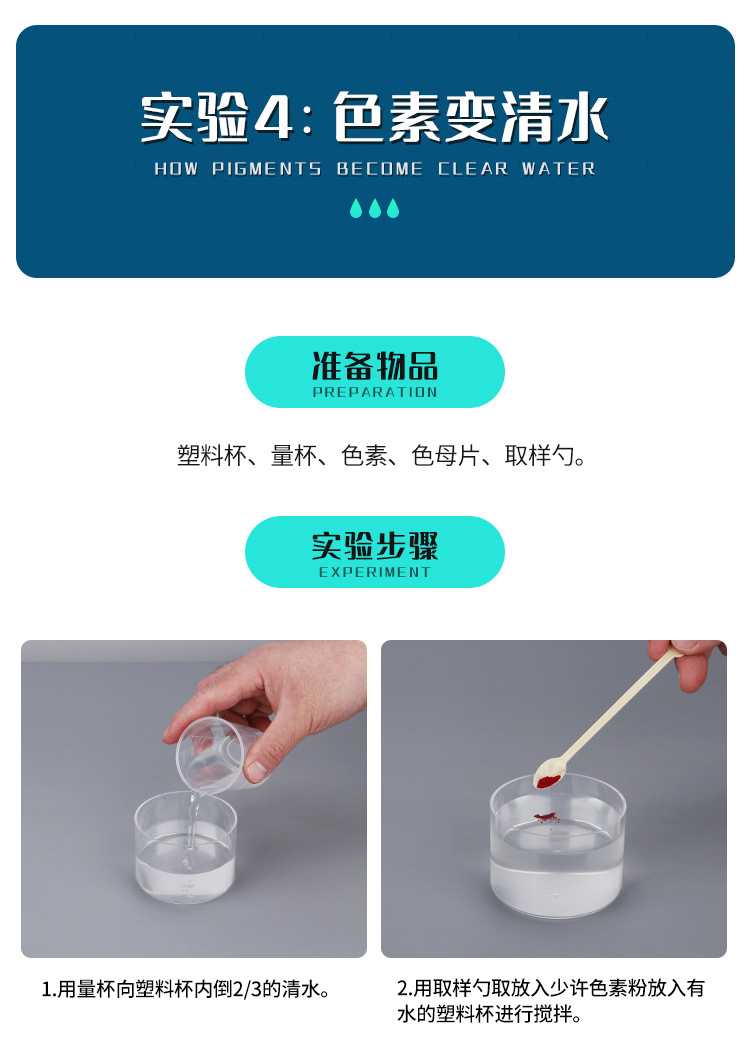 实验4：色素变清水
HOW PIGMENTS BECOME CLEAR WATER

准备物品
PREPARATION

塑料杯、量杯、色素、色母片、取样勺。

实验步骤
EXPERIMENT

1.用量杯向塑料杯内倒2/3的清水。

2.用取样勺取放入少许色素粉放入有水的塑料杯进行搅拌。