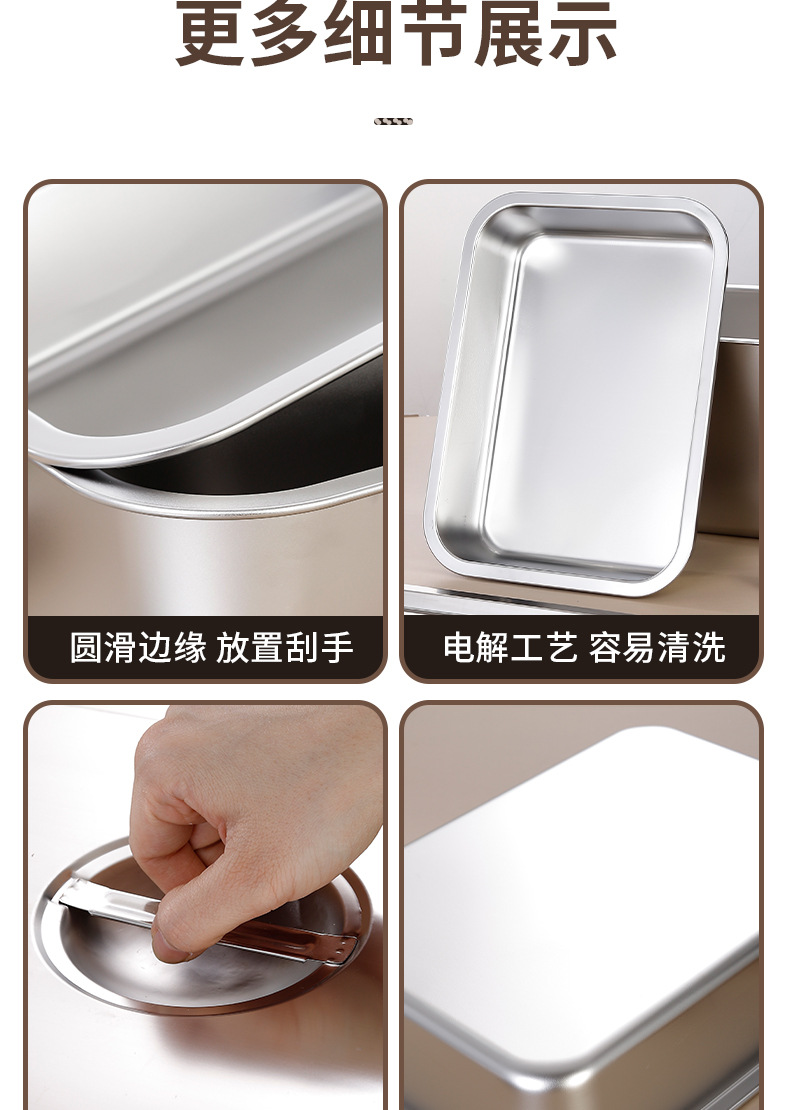 更多细节展示

圆滑边缘 放置刮手

电解工艺 容易清洗