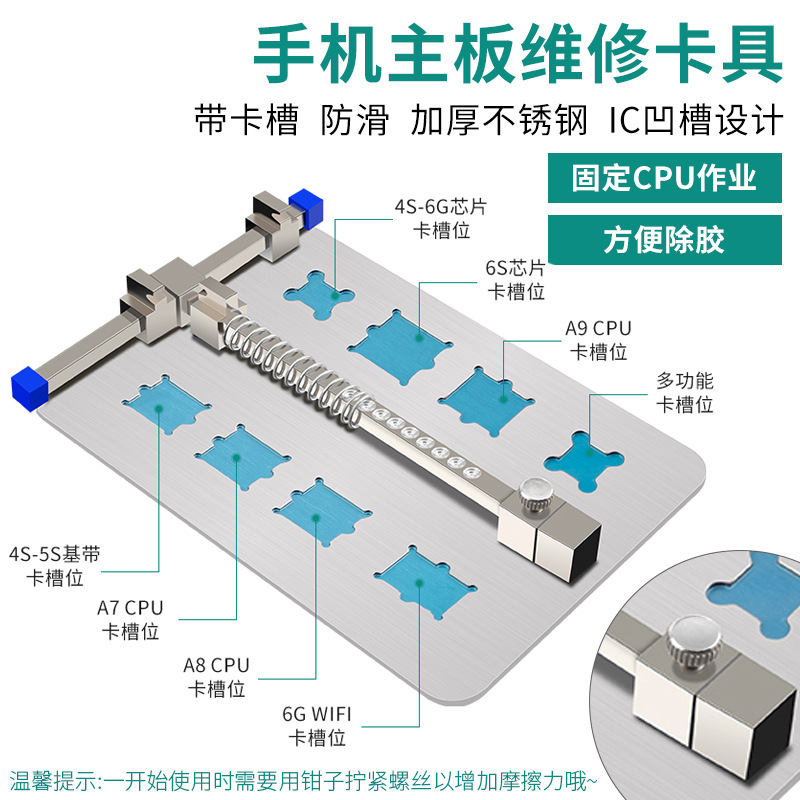 手机主板维修卡具

带卡槽 防滑 加厚不锈钢 IC凹槽设计

固定CPU作业

方便除胶

4S-6G芯片
卡槽位

6S芯片
卡槽位

A9 CPU
卡槽位

多功能
卡槽位

4S-5S基带
卡槽位

A7 CPU
卡槽位

A8 CPU
卡槽位

6G WIFI
卡槽位

温馨提示:一开始使用时需要用钳子拧紧螺丝以增加摩擦力哦~