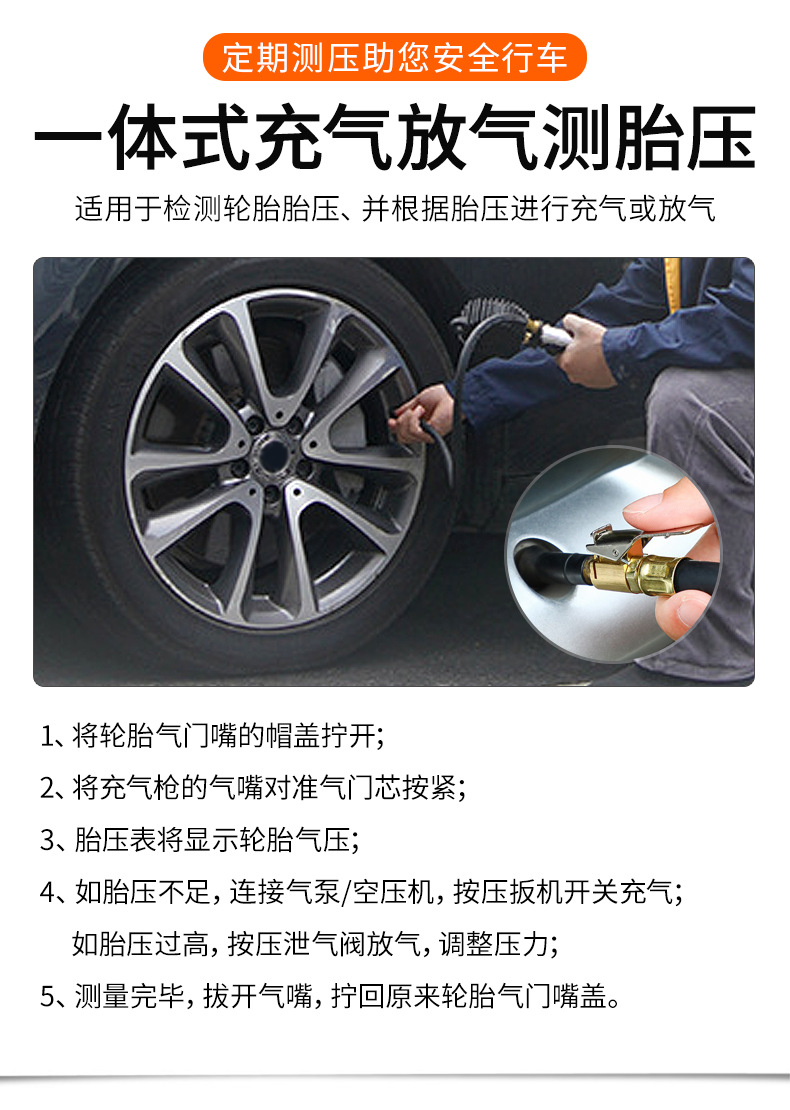 定期测压助您安全行车

一体式充气放气测胎压

适用于检测轮胎胎压、并根据胎压进行充气或放气

1、将轮胎气门嘴的帽盖拧开;

2、将充气枪的气嘴对准气门芯按紧;

3、胎压表将显示轮胎气压;

4、如胎压不足,连接气泵/空压机,按压扳机开关充气;
如胎压过高,按压泄气阀放气,调整压力;

5、测量完毕,拔开气嘴,拧回原来轮胎气门嘴盖。