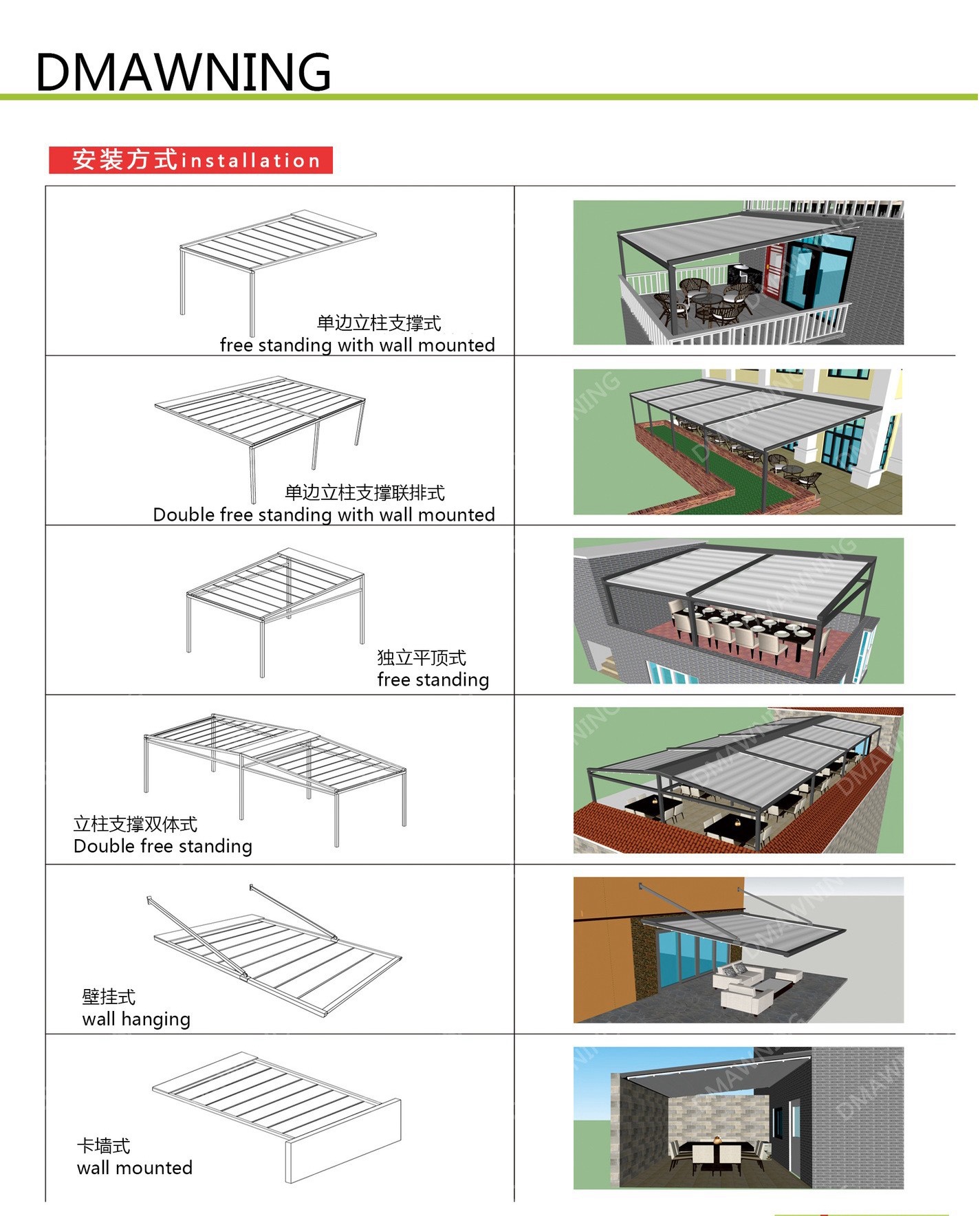 DMAWNING

安装方式installation

单边立柱支撑式
free standing with wall mounted

单边立柱支撑联排式
Double free standing with wall mounted

独立平顶式
free standing

立柱支撑双体式
Double free standing

壁挂式
wall hanging

卡墙式
wall mounted