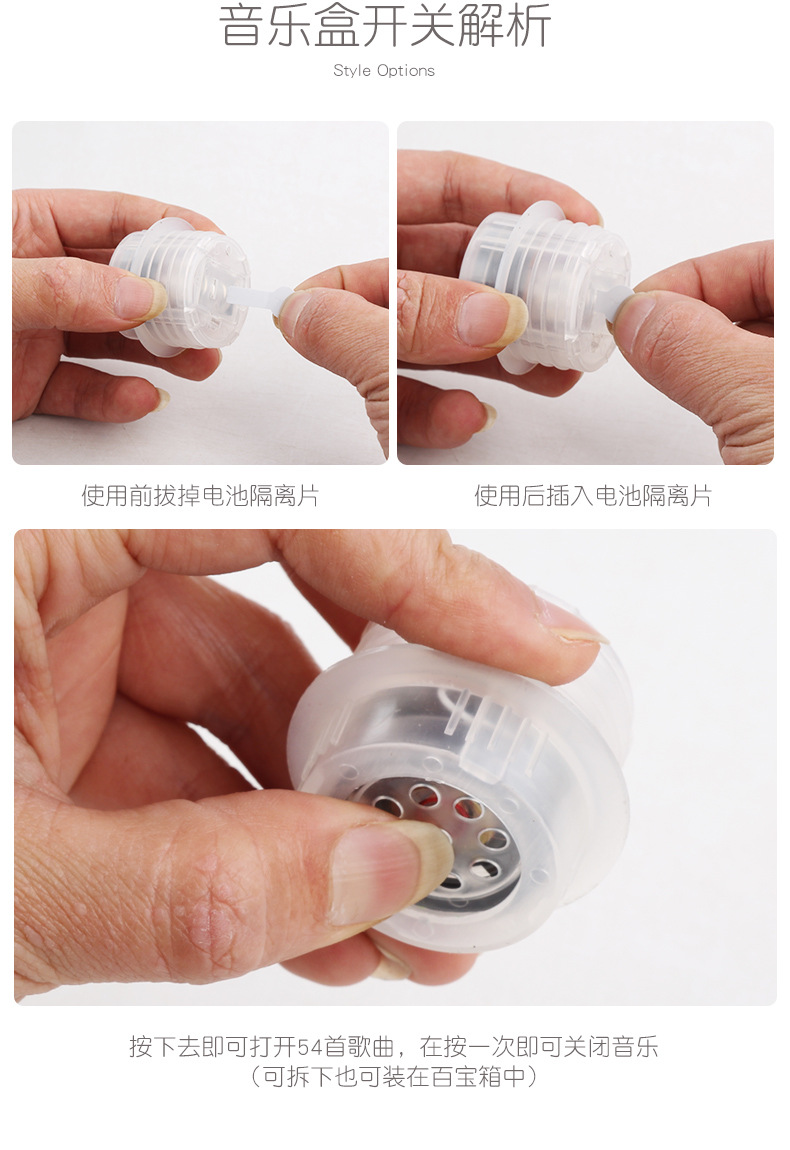 音乐盒开关解析

Style Options

使用前拔掉电池隔离片

使用后插入电池隔离片

按下去即可打开54首歌曲，在按一次即可关闭音乐
（可拆下也可装在百宝箱中）