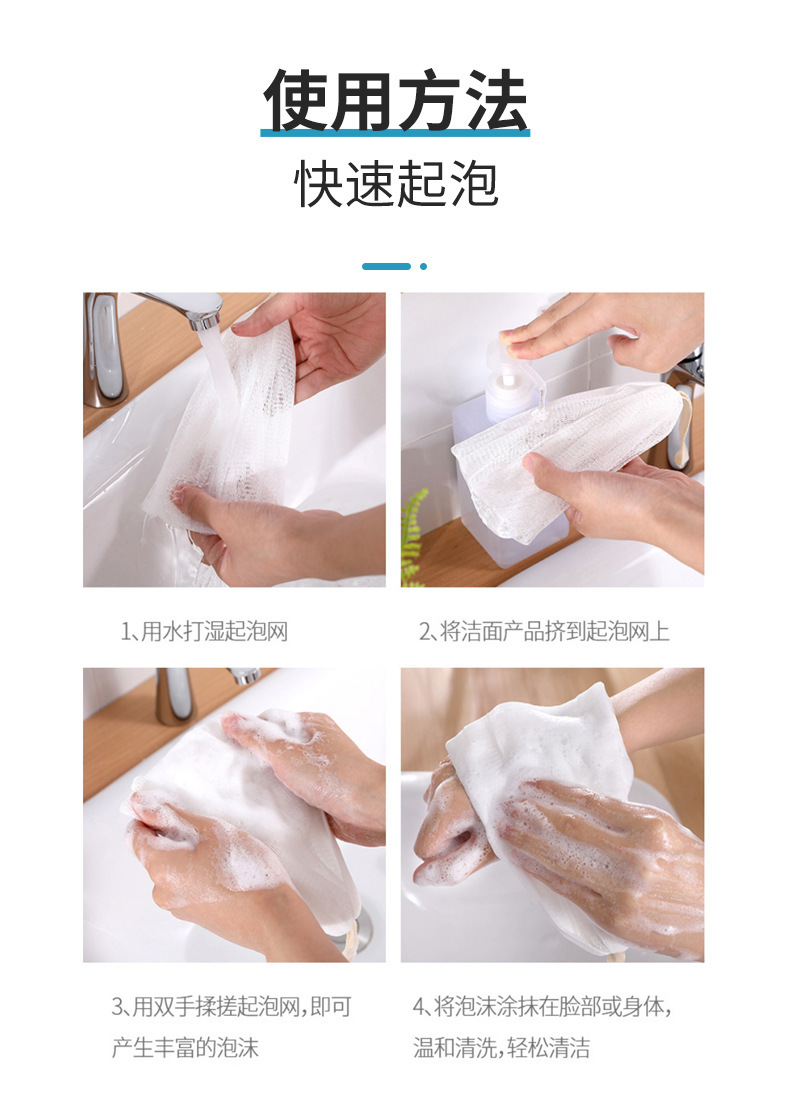 使用方法

快速起泡

1、用水打湿起泡网

2、将洁面产品挤到起泡网上

3、用双手揉搓起泡网，即可产生丰富的泡沫

4、将泡沫涂抹在脸部或身体，温和清洗，轻松清洁