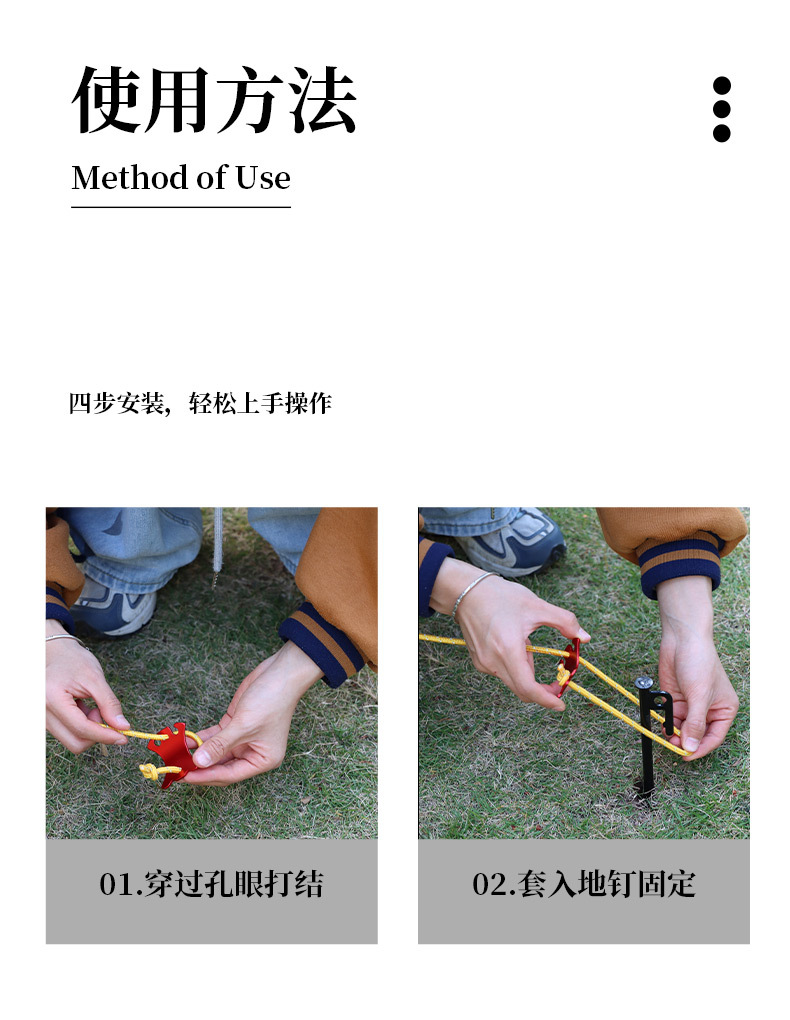 使用方法

Method of Use

四步安装，轻松上手操作

01.穿过孔眼打结

02.套入地钉固定