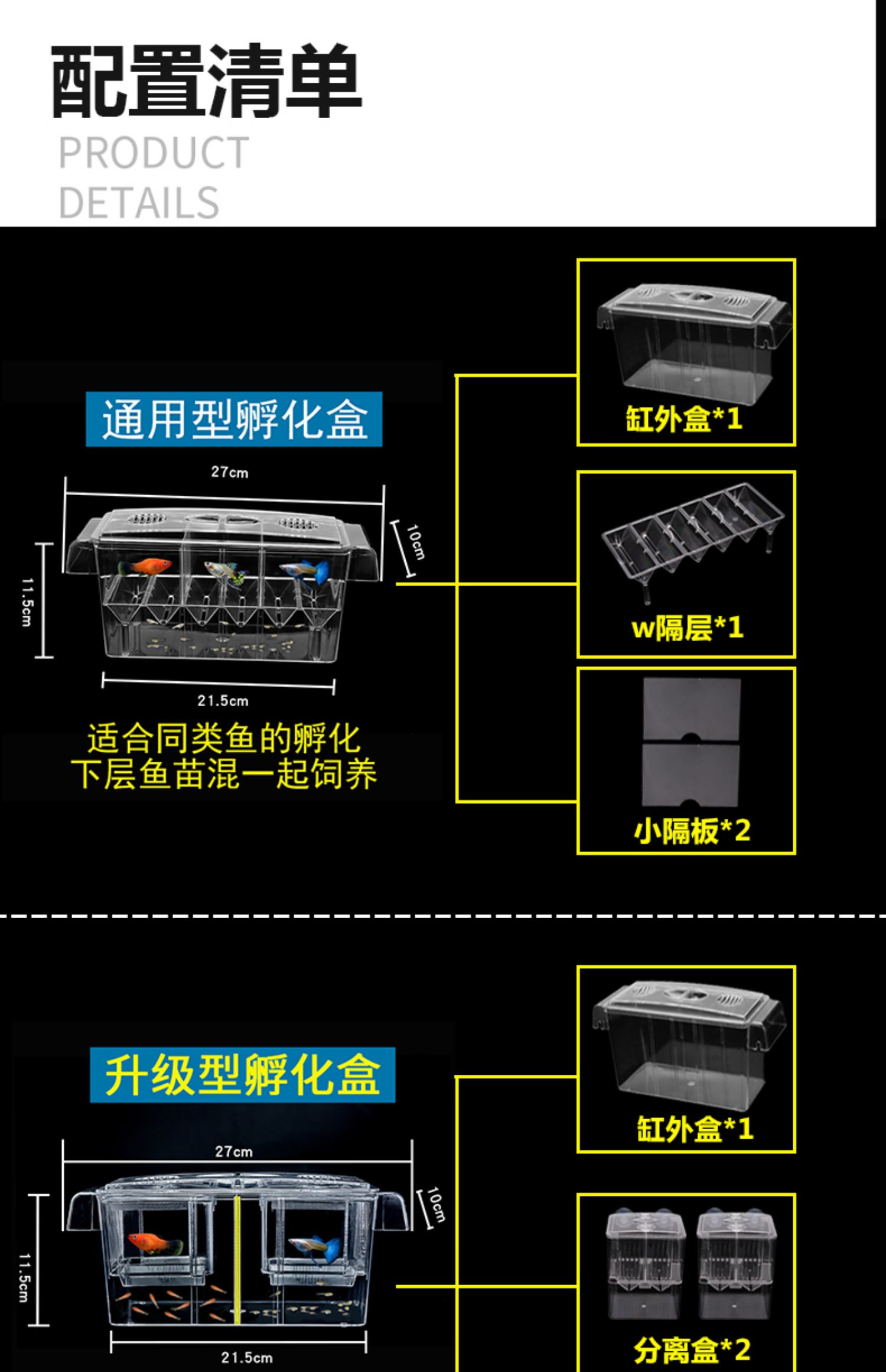 配置清单
PRODUCT DETAILS

通用型孵化盒
27cm
10cm
11.5cm
21.5cm
适合同类鱼的孵化
下层鱼苗混一起饲养

缸外盒*1
w隔层*1
小隔板*2

升级型孵化盒
27cm
10cm
11.5cm
21.5cm

缸外盒*1
分离盒*2