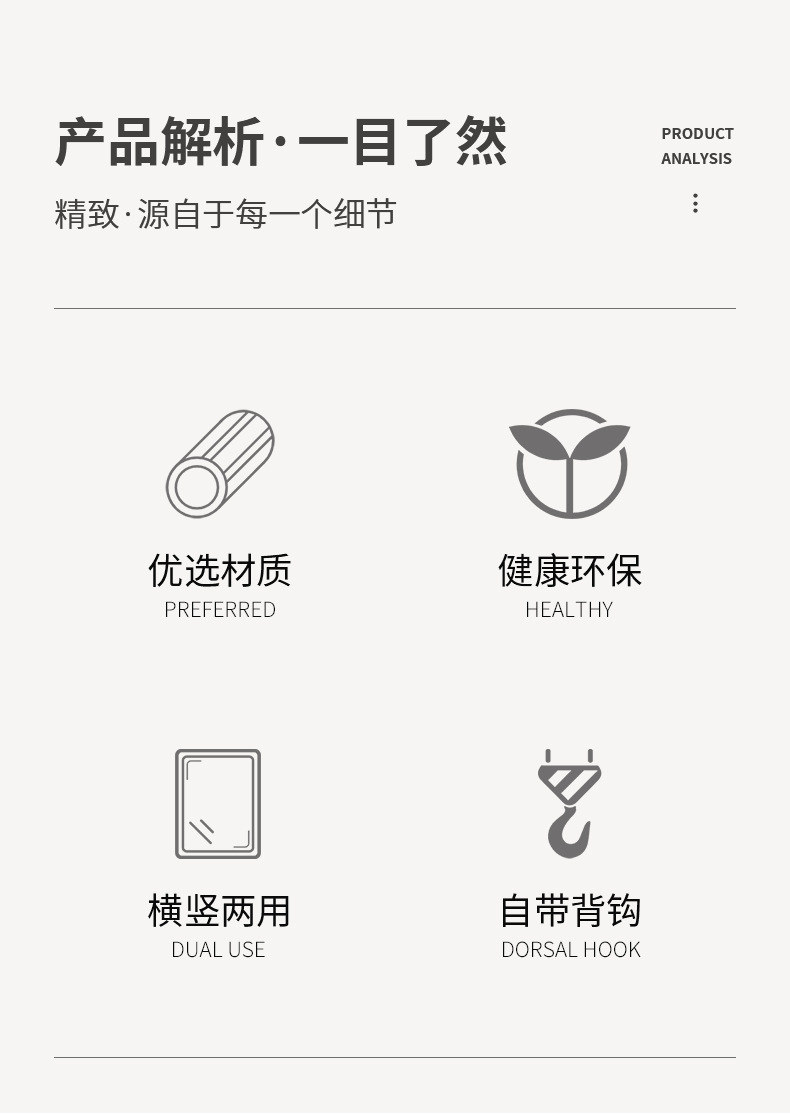 产品解析·一目了然

精致·源自于每一个细节

PRODUCT
ANALYSIS

优选材质
PREFERRED

健康环保
HEALTHY

横竖两用
DUAL USE

自带背钩
DORSAL HOOK