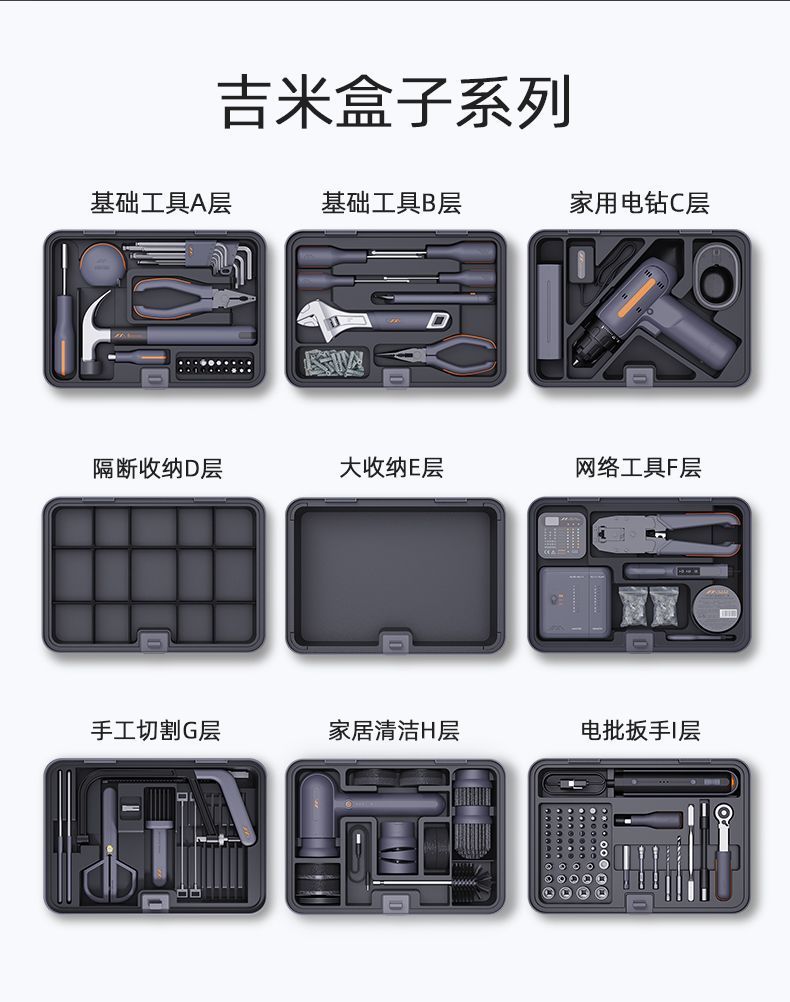 吉米盒子系列

基础工具A层

基础工具B层

家用电钻C层

隔断收纳D层

大收纳E层

网络工具F层

手工切割G层

家居清洁H层

电批扳手I层