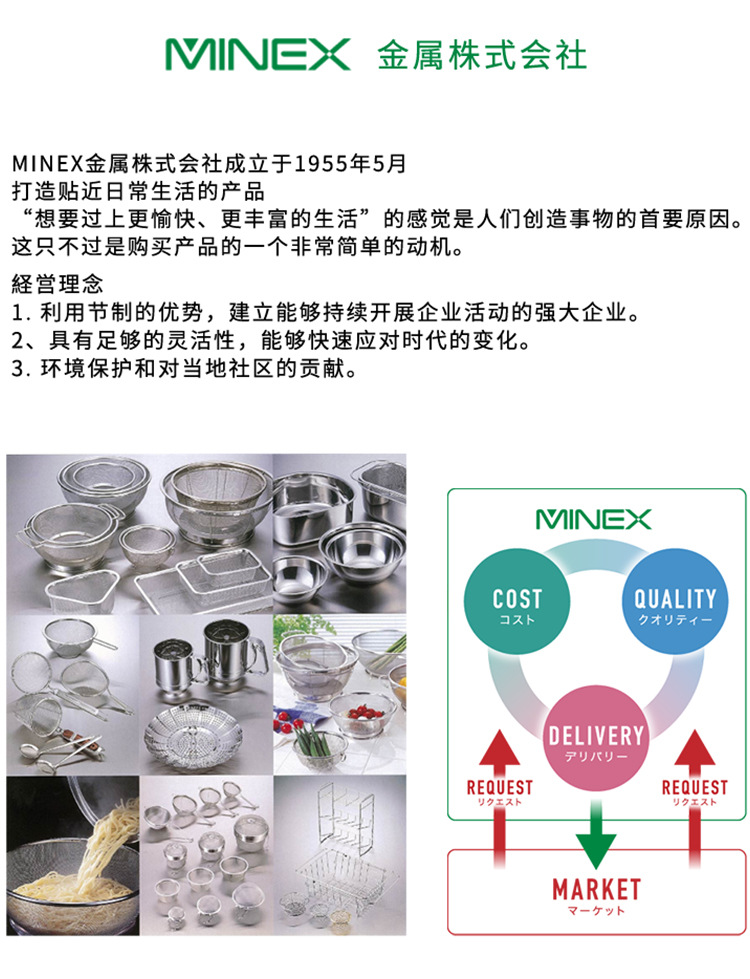 MINEX 金属株式会社

MINEX金属株式会社成立于1955年5月
打造贴近日常生活的产品
“想要过上更愉快、更丰富的生活”的感觉是人们创造事物的首要原因。
这只不过是购买产品的一个非常简单的动机。

経営理念
1. 利用节制的优势，建立能够持续开展企业活动的强大企业。
2、具有足够的灵活性，能够快速应对时代的变化。
3. 环境保护和对当地社区的贡献。

MINEX

COST
コスト

QUALITY
クオリティー

DELIVERY
デリバリー

REQUEST
リクエスト

REQUEST
リクエスト

MARKET
マーケット