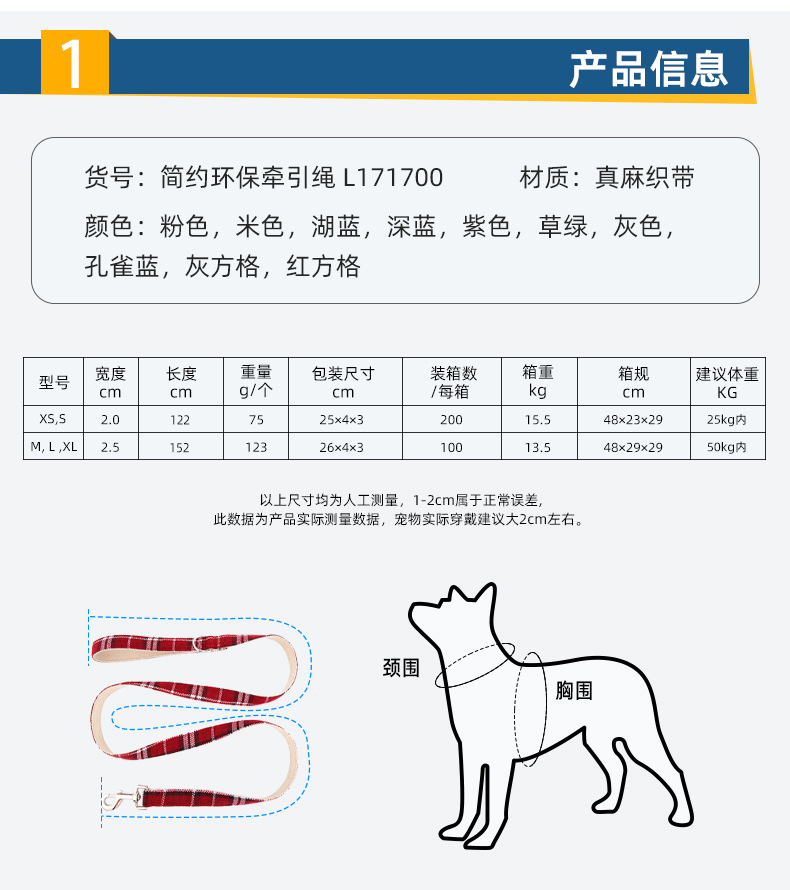 1

产品信息

货号：简约环保牵引绳 L171700　　材质：真麻织带

颜色：粉色，米色，湖蓝，深蓝，紫色，草绿，灰色，孔雀蓝，灰方格，红方格

| 型号 | 宽度 cm | 长度 cm | 重量 g/个 | 包装尺寸 cm | 装箱数 /每箱 | 箱重 kg | 箱规 cm | 建议体重 KG |
|---|---|---|---|---|---|---|---|---|
| XS,S | 2.0 | 122 | 75 | 25×4×3 | 200 | 15.5 | 48×23×29 | 25kg内 |
| M, L ,XL | 2.5 | 152 | 123 | 26×4×3 | 100 | 13.5 | 48×29×29 | 50kg内 |

以上尺寸均为人工测量，1-2cm属于正常误差，
此数据为产品实际测量数据，宠物实际穿戴建议大2cm左右。

颈围

胸围