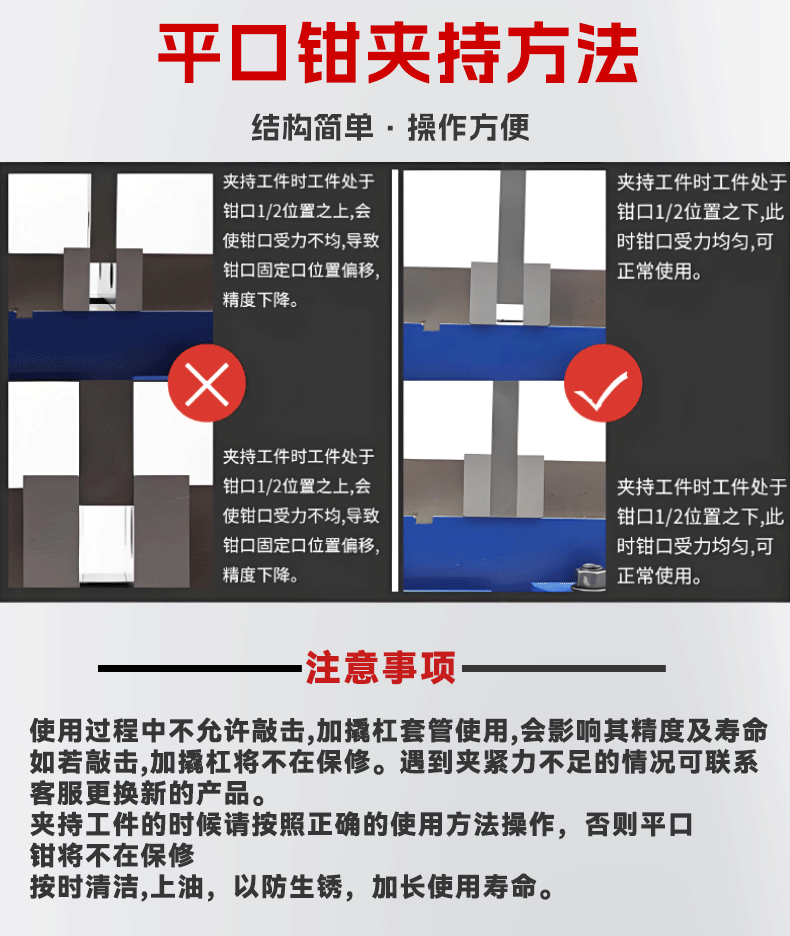 平口钳夹持方法

结构简单 · 操作方便

夹持工件时工件处于钳口1/2位置之上,会使钳口受力不均,导致钳口固定口位置偏移,精度下降。

夹持工件时工件处于钳口1/2位置之上,会使钳口受力不均,导致钳口固定口位置偏移,精度下降。

夹持工件时工件处于钳口1/2位置之下,此时钳口受力均匀,可正常使用。

夹持工件时工件处于钳口1/2位置之下,此时钳口受力均匀,可正常使用。

注意事项

使用过程中不允许敲击,加撬杠套管使用,会影响其精度及寿命如若敲击,加撬杠将不在保修。遇到夹紧力不足的情况可联系客服更换新的产品。
夹持工件的时候请按照正确的使用方法操作，否则平口钳将不在保修
按时清洁,上油，以防生锈，加长使用寿命。