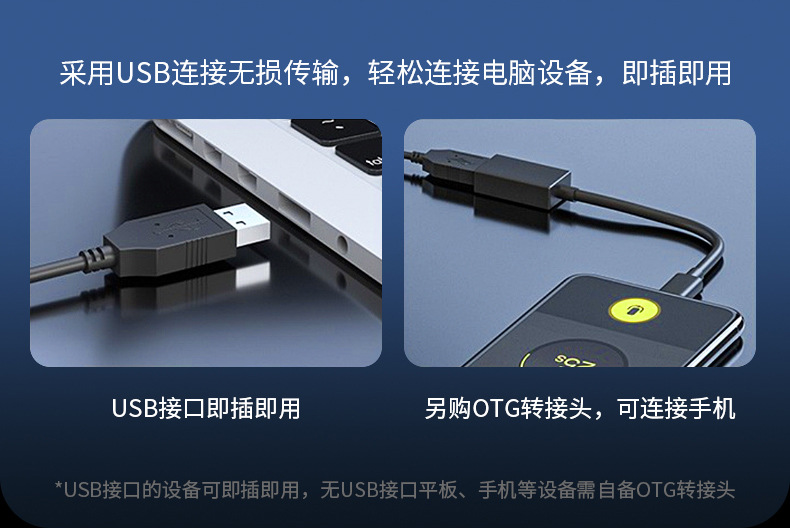 采用USB连接无损传输，轻松连接电脑设备，即插即用

USB接口即插即用

另购OTG转接头，可连接手机

*USB接口的设备可即插即用，无USB接口平板、手机等设备需自备OTG转接头