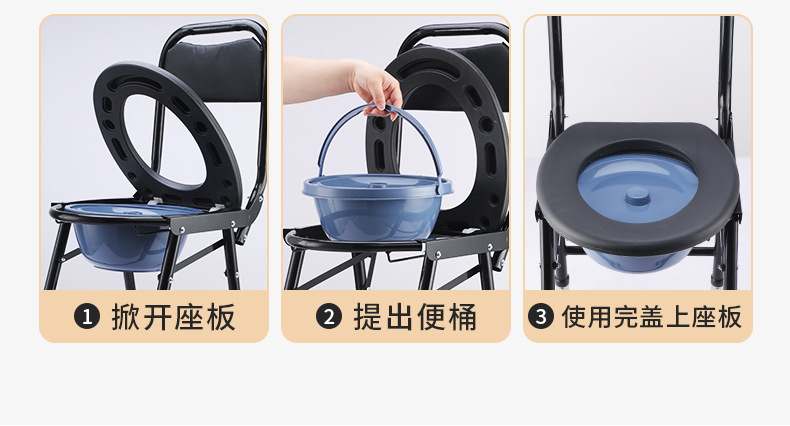 ❶ 掀开座板

❷ 提出便桶

❸ 使用完盖上座板